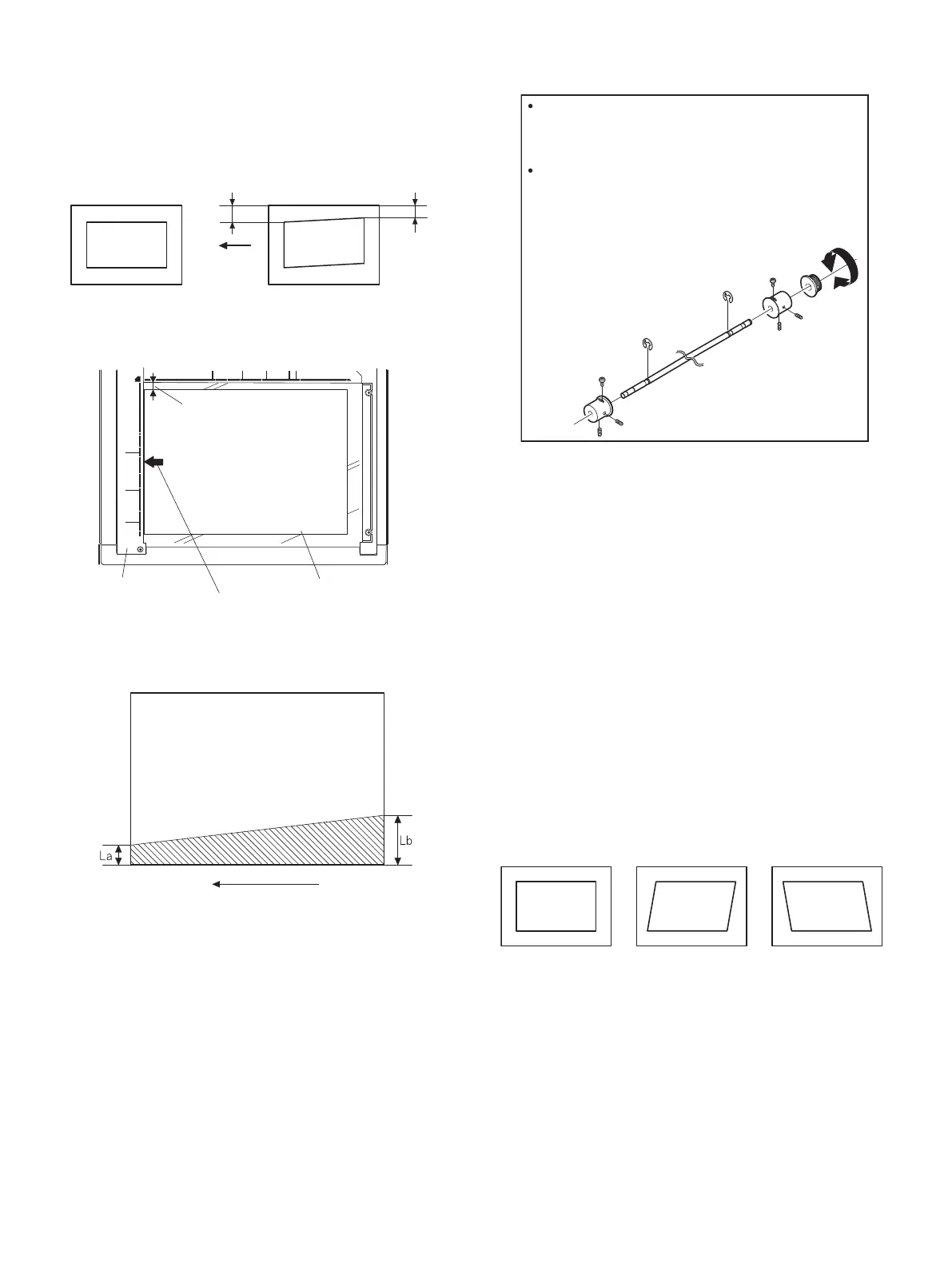 La

Lb