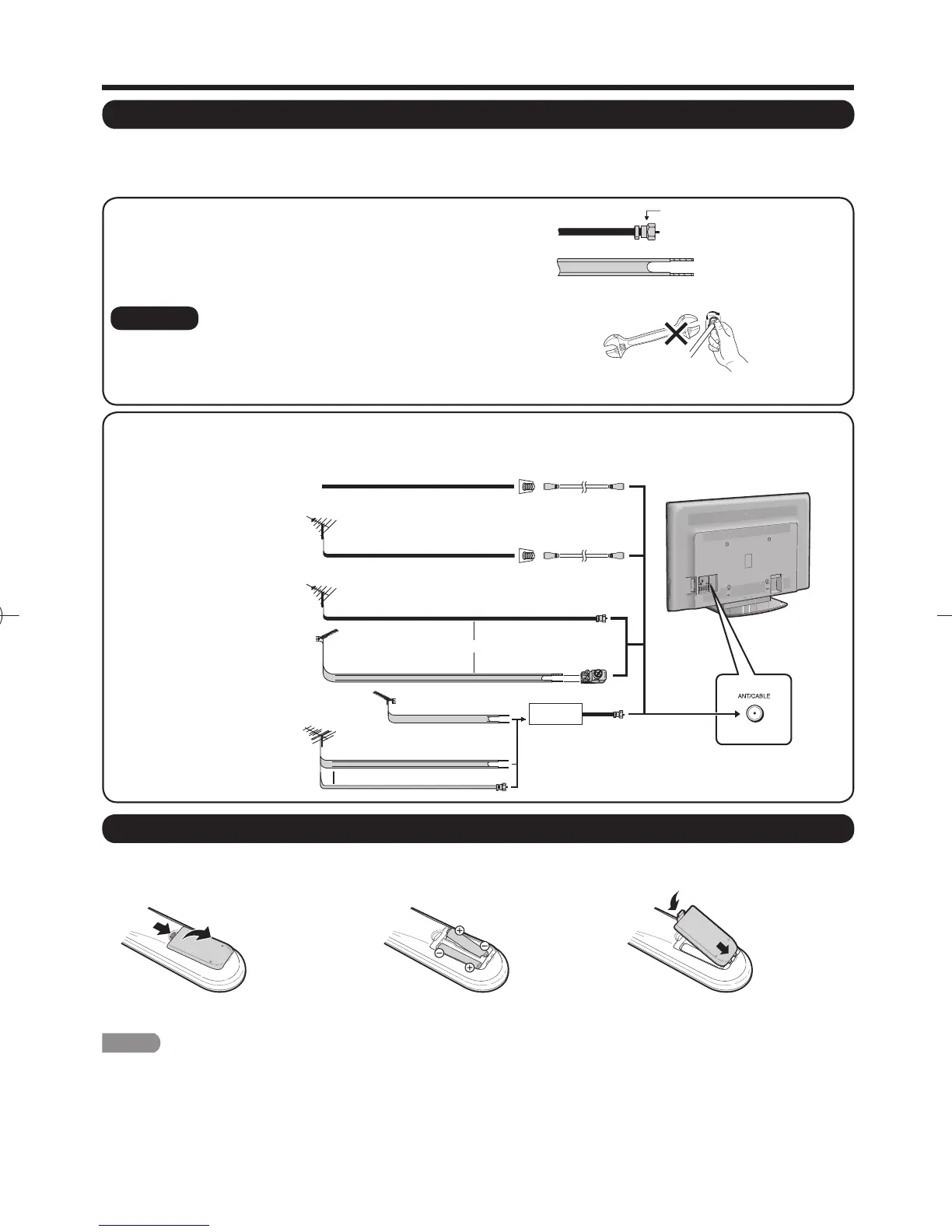 ANT/CABLE