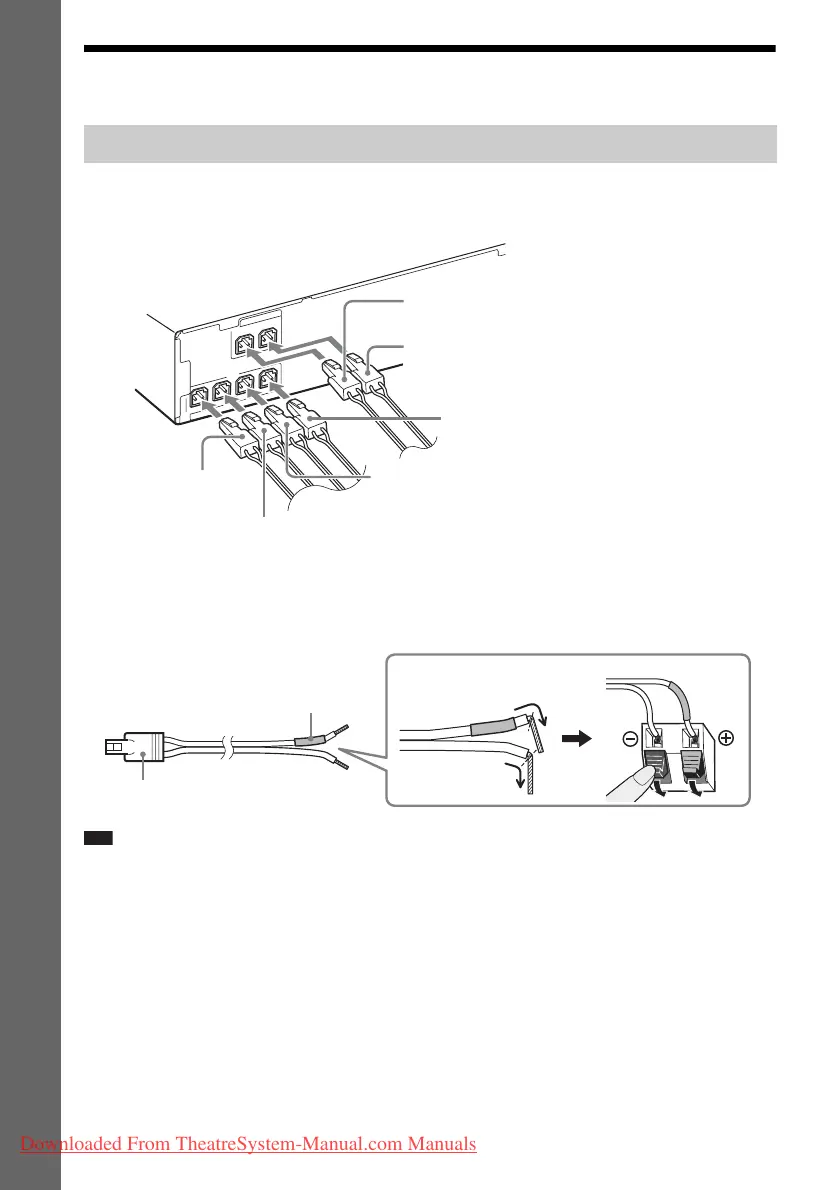 Downloaded From TheatreSystem-Manual.com Manuals