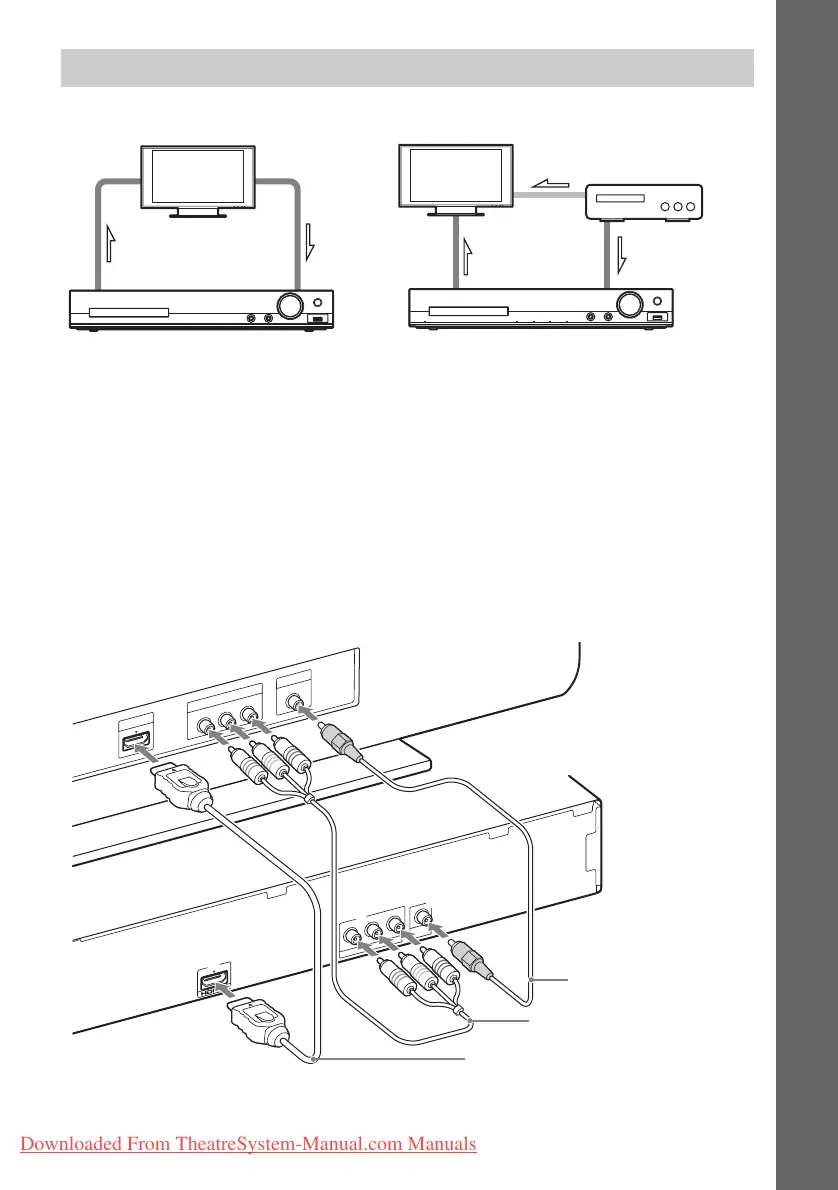 Downloaded From TheatreSystem-Manual.com Manuals