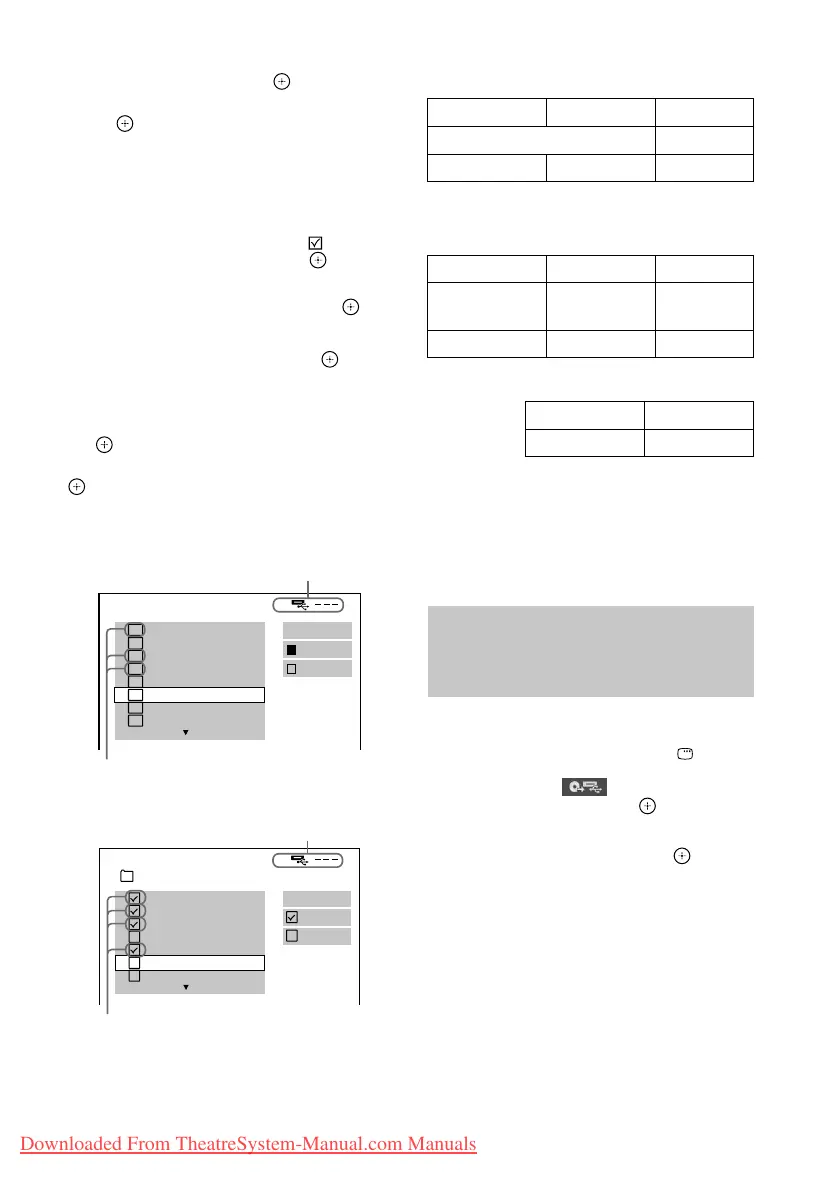 Downloaded From TheatreSystem-Manual.com Manuals