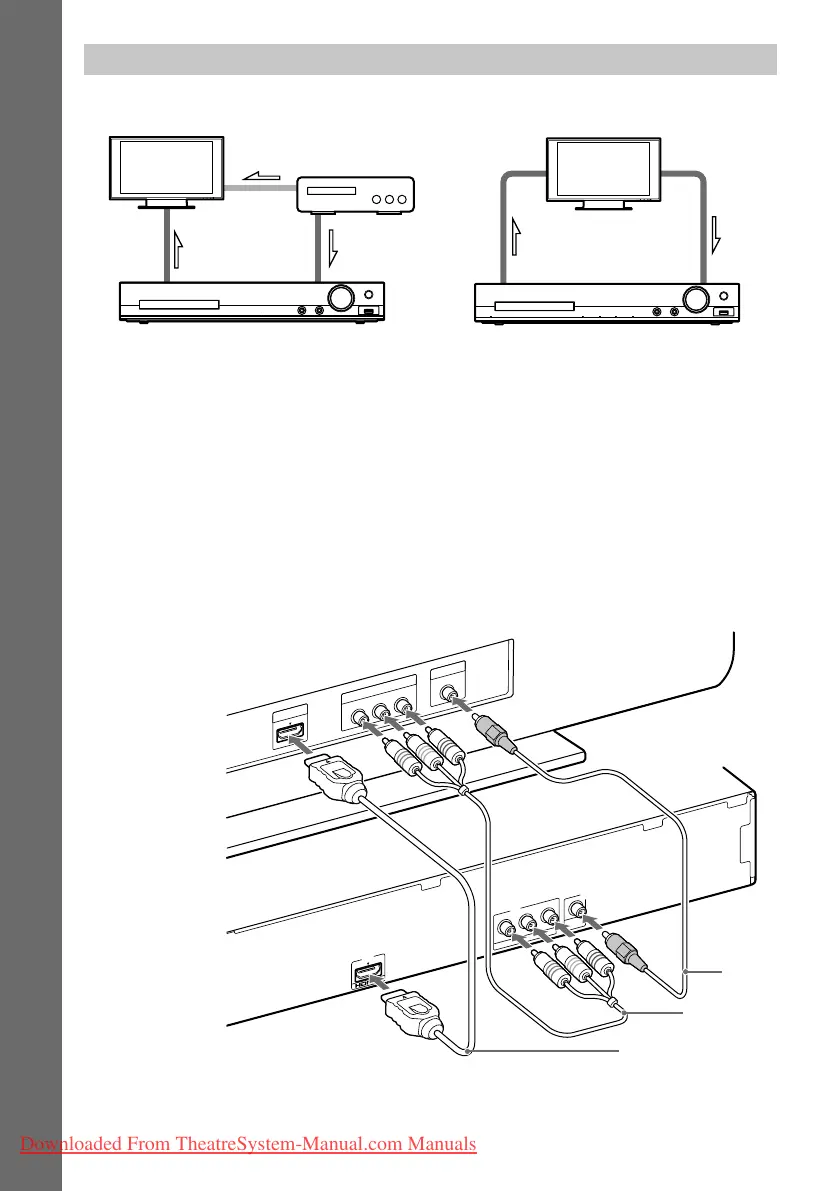 Downloaded From TheatreSystem-Manual.com Manuals