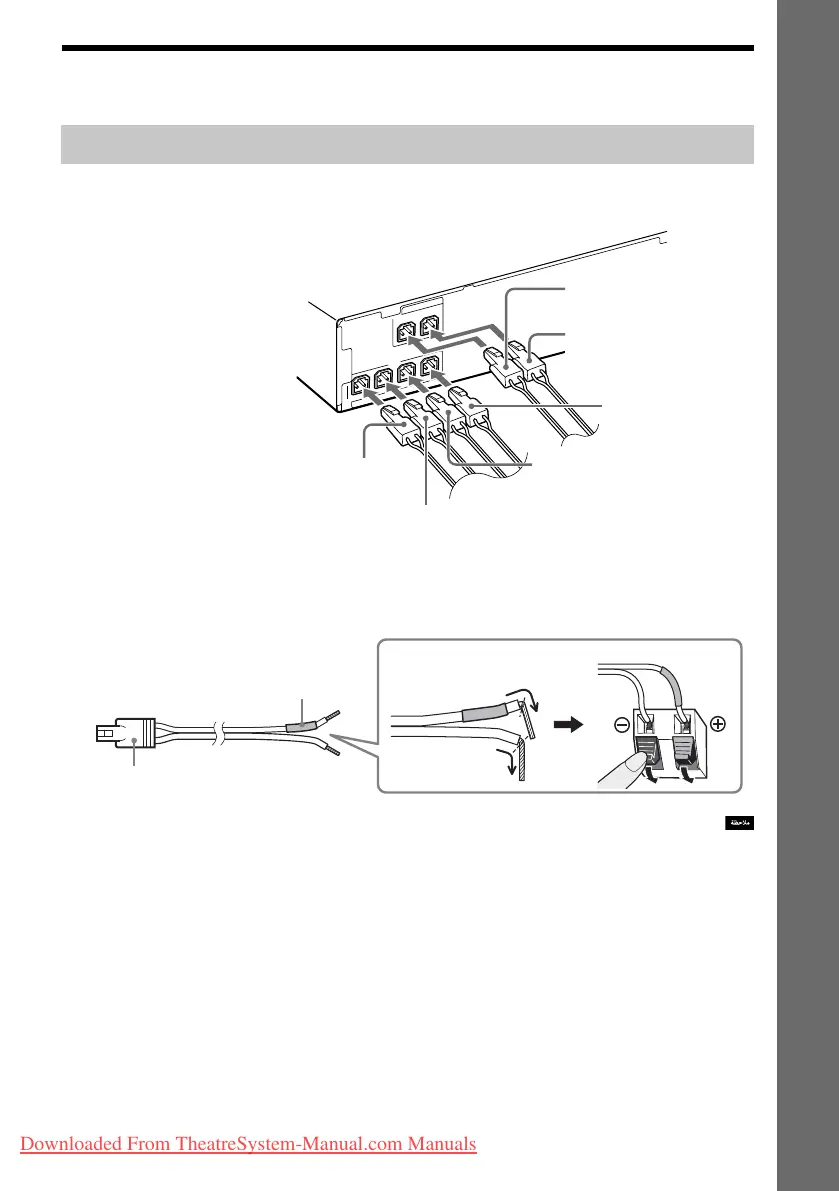 ملاحظة

Downloaded From TheatreSystem-Manual.com Manuals