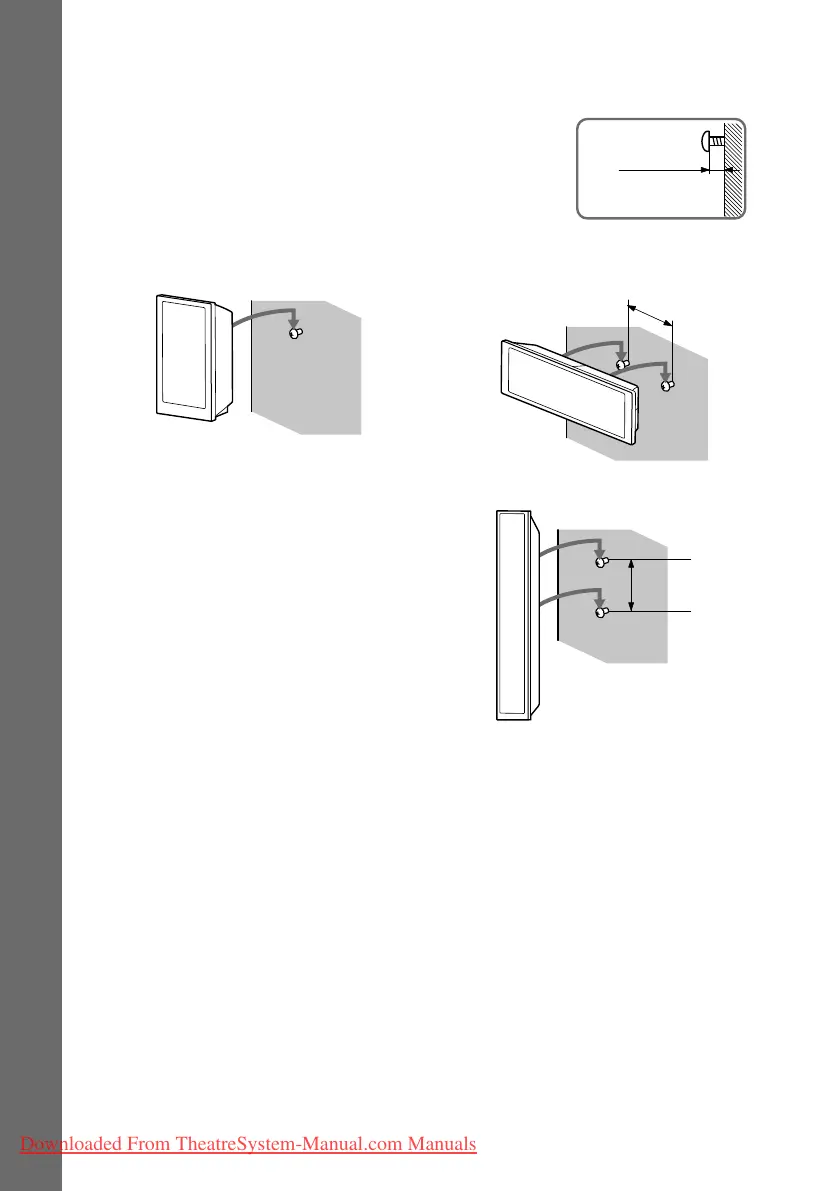 Downloaded From TheatreSystem-Manual.com Manuals