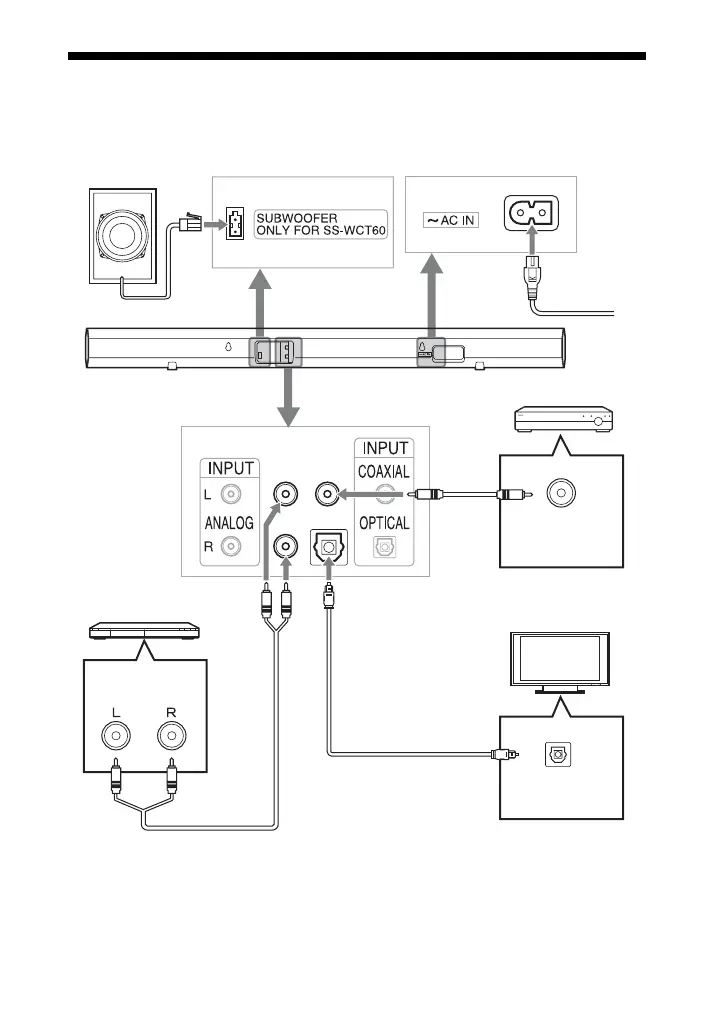 SUBWOOFER
ONLY FOR SS-WCT60

~AC IN

INPUT
L
ANALOG
R

INPUT
COAXIAL
OPTICAL

L
R