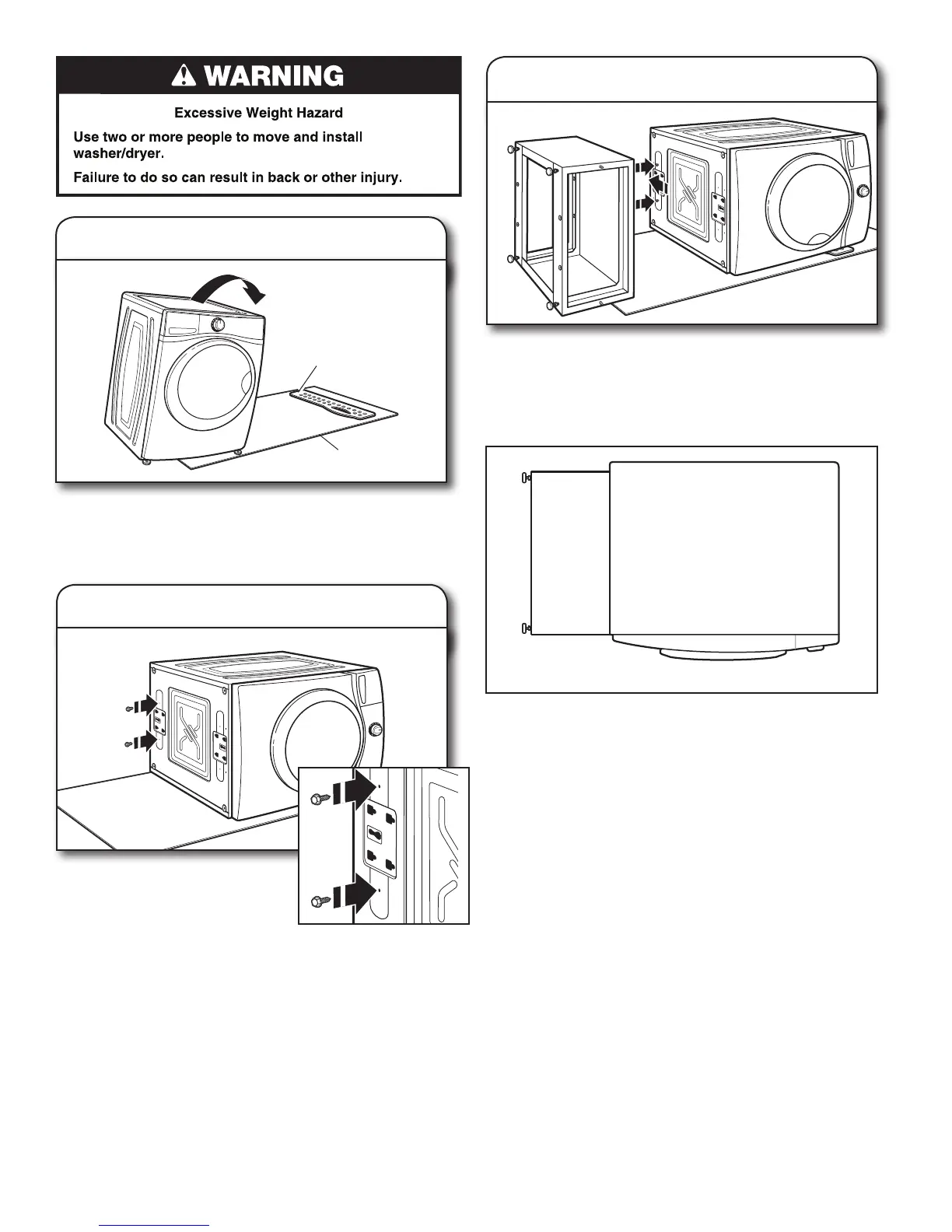 WARNING

Excessive Weight Hazard

Use two or more people to move and install washer/dryer.

Failure to do so can result in back or other injury.