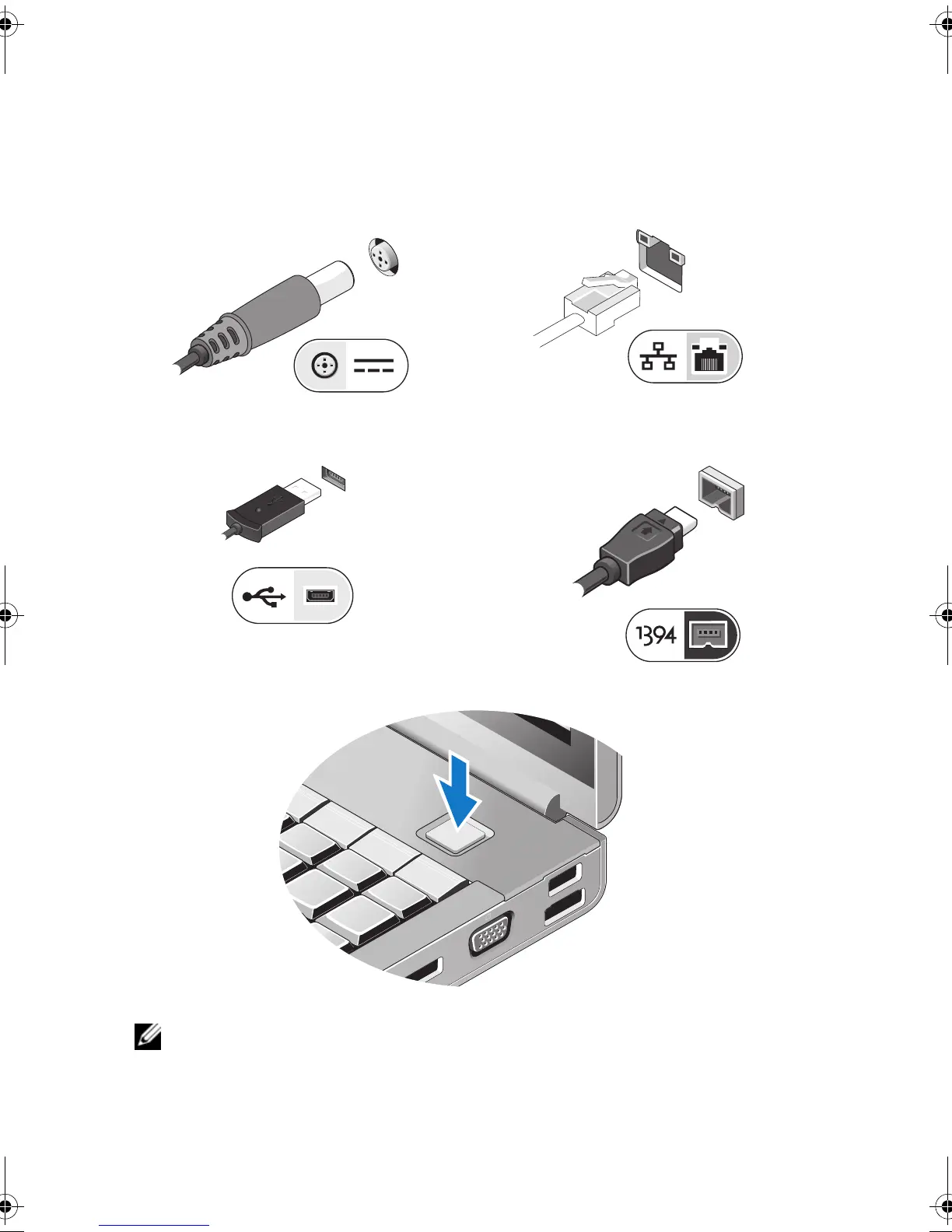 1394