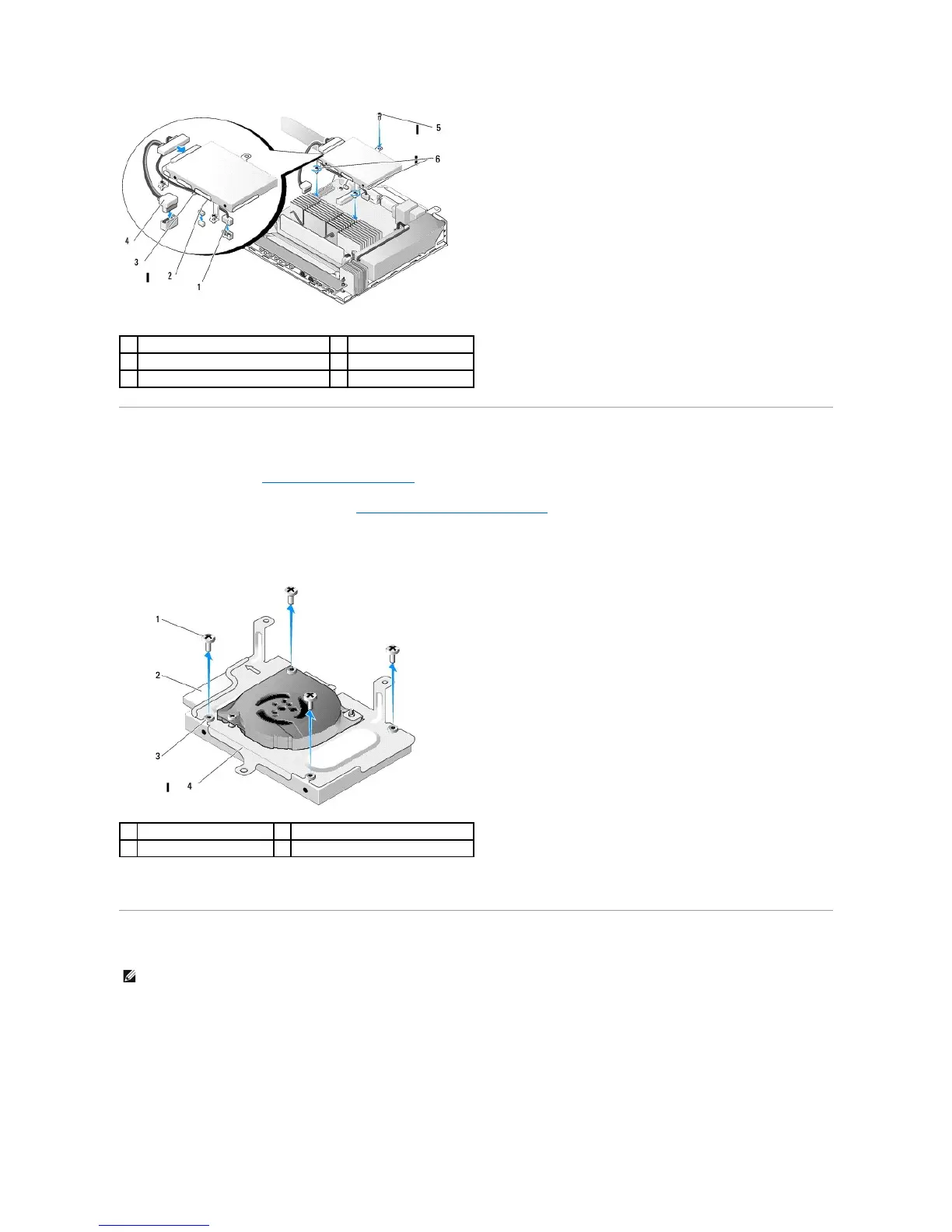 5

6

4

3

2

1

1

2

3

4