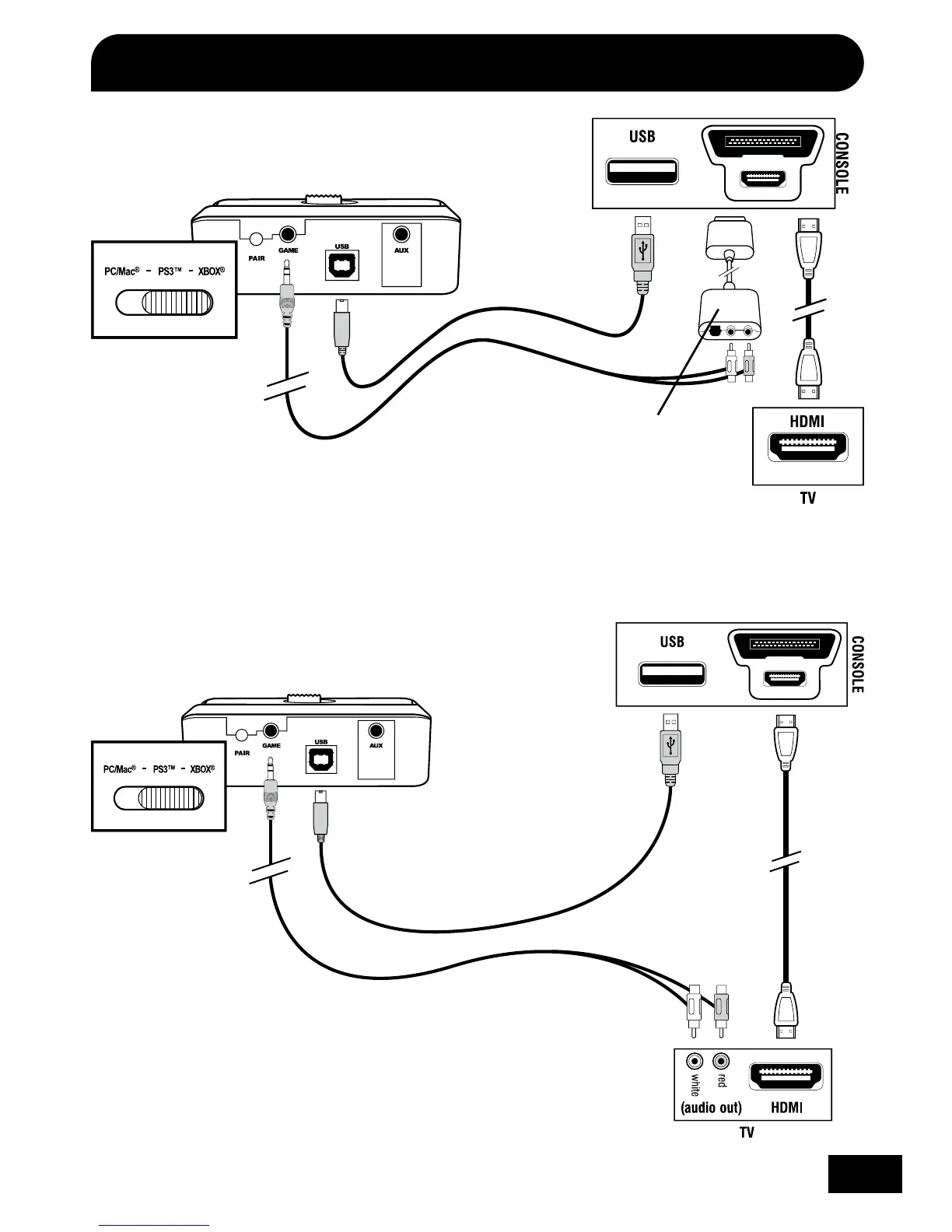 USB

CONSOLE

PAIR GAME USB AUX

PC/Mac® - PS3™ - XBOX®

HDMI

TV

USB

CONSOLE

PAIR GAME USB AUX

PC/Mac® - PS3™ - XBOX®

white red

(audio out) HDMI

TV