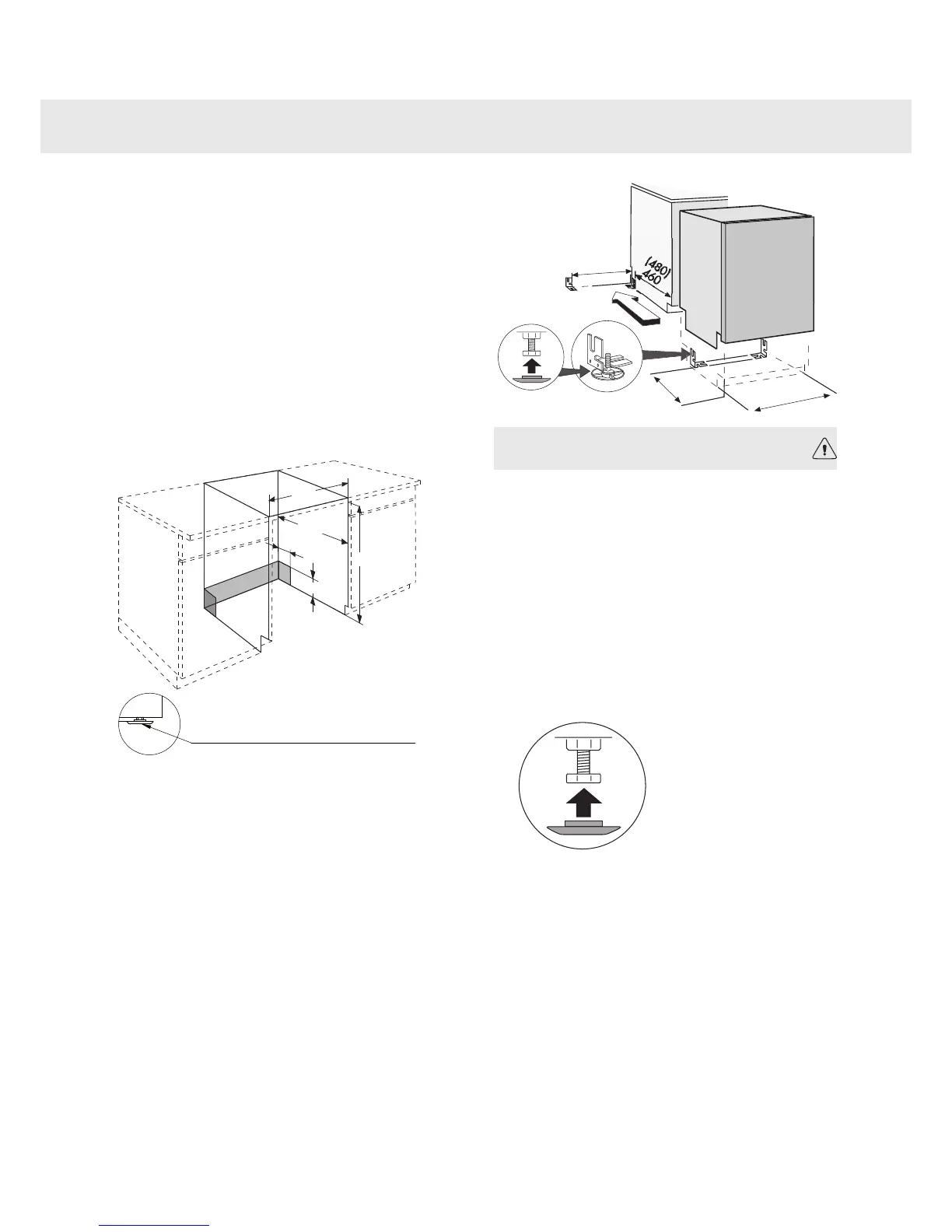 (480)
460