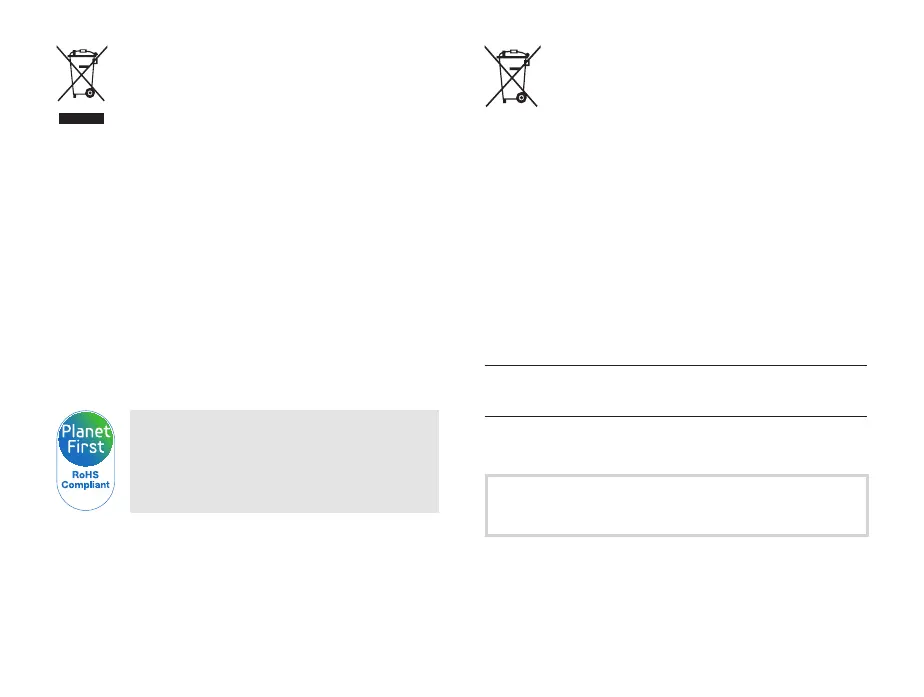 Planet First

RoHS Compliant