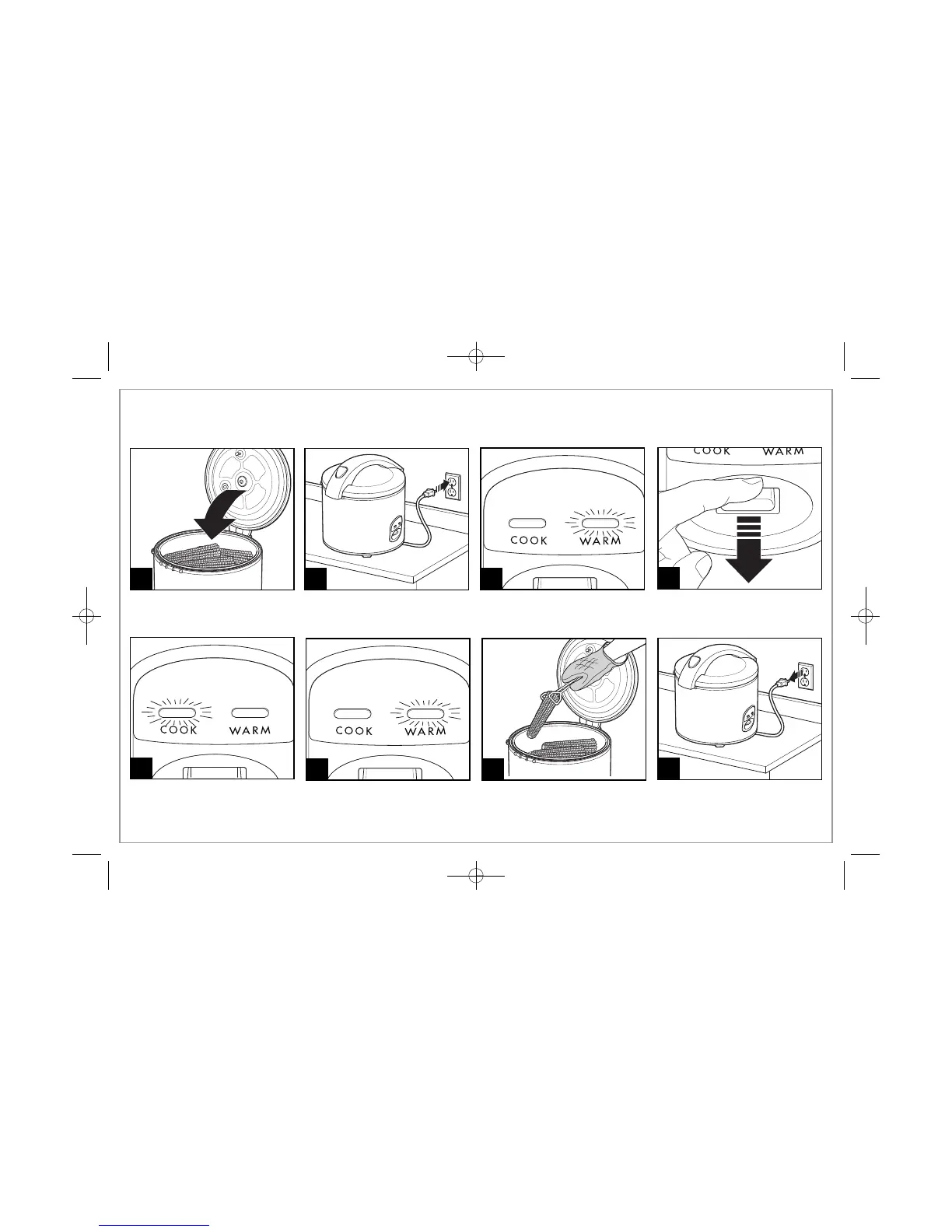 COOK WARM

COOK WARM

COOK WARM

COOK WARM