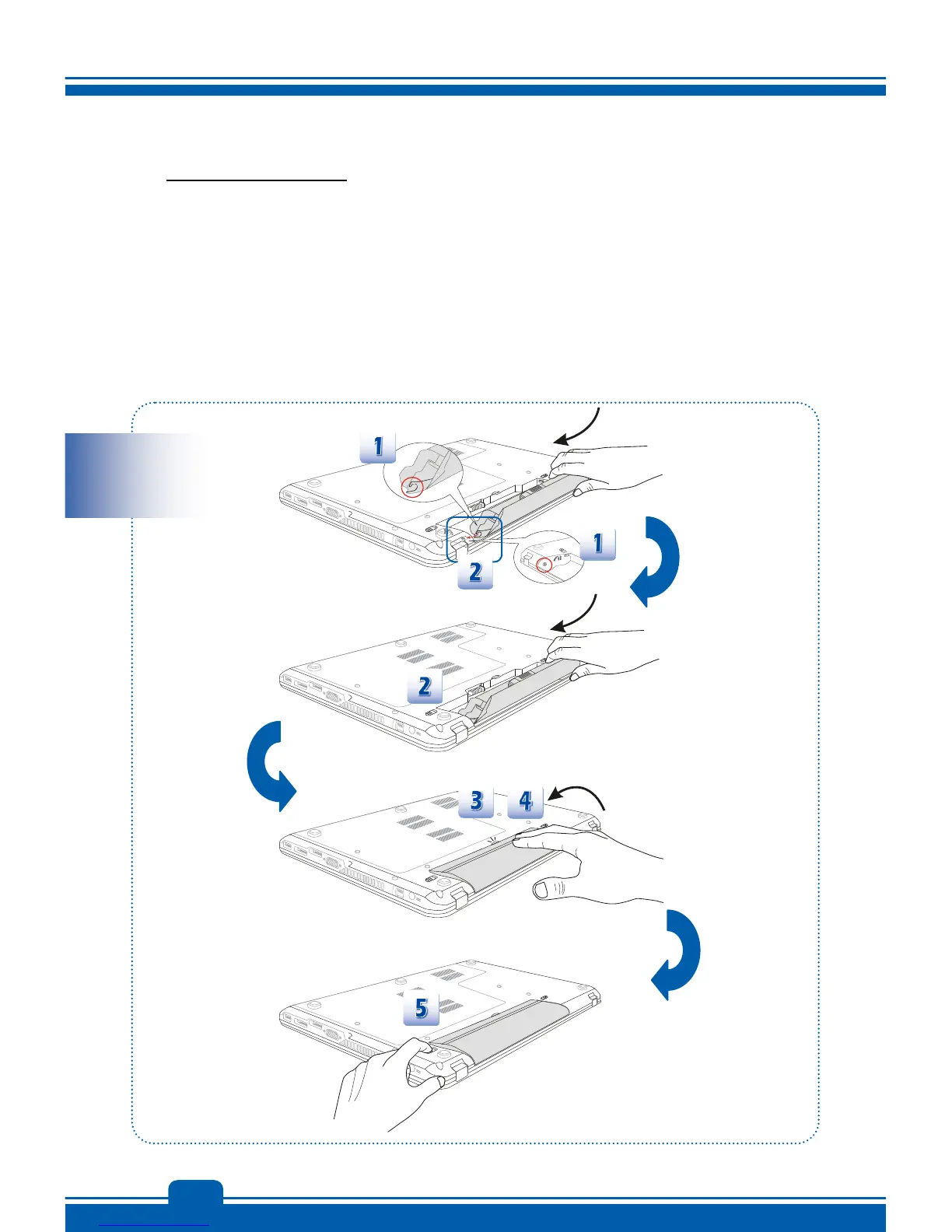 1

1

2

2

3

4

5