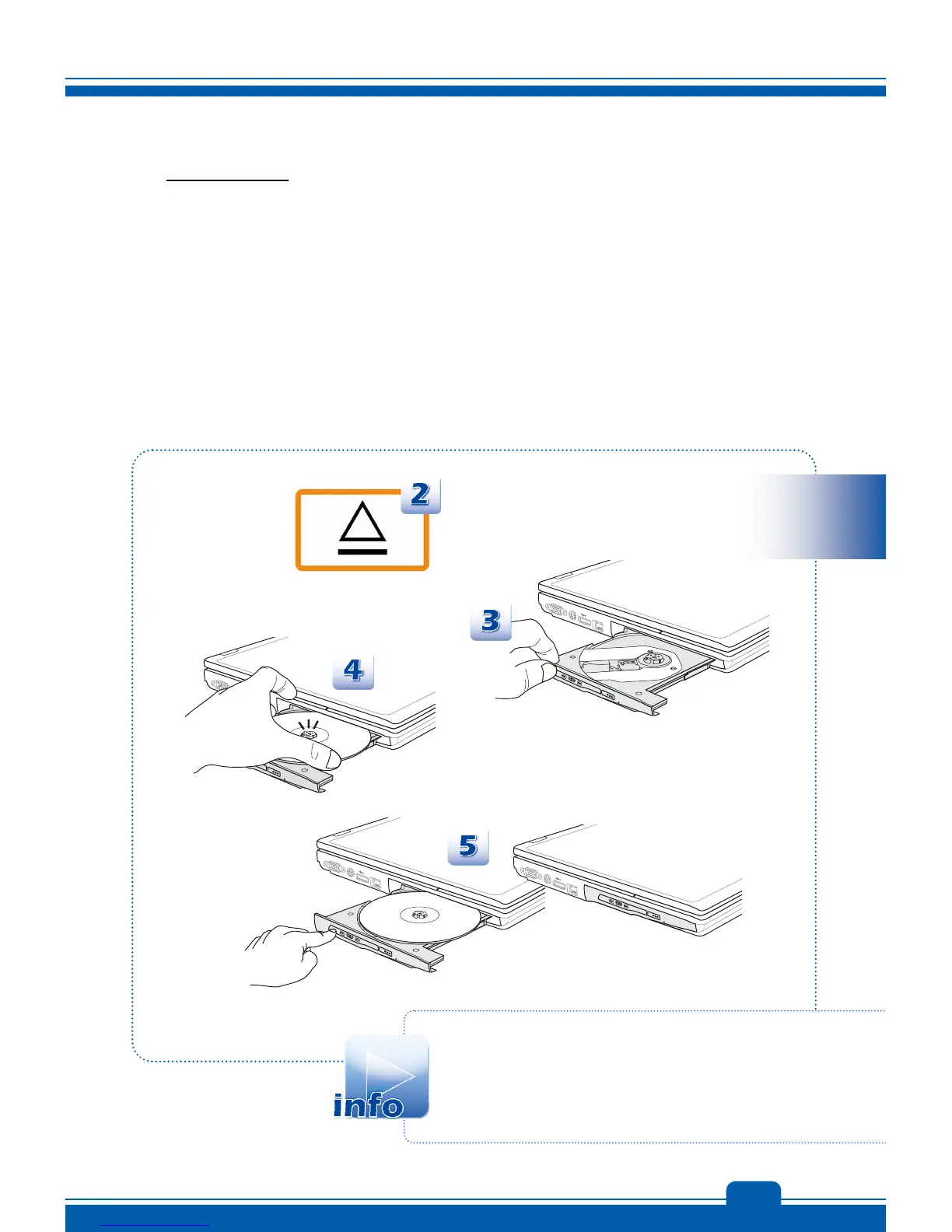 2

3

4

5

info