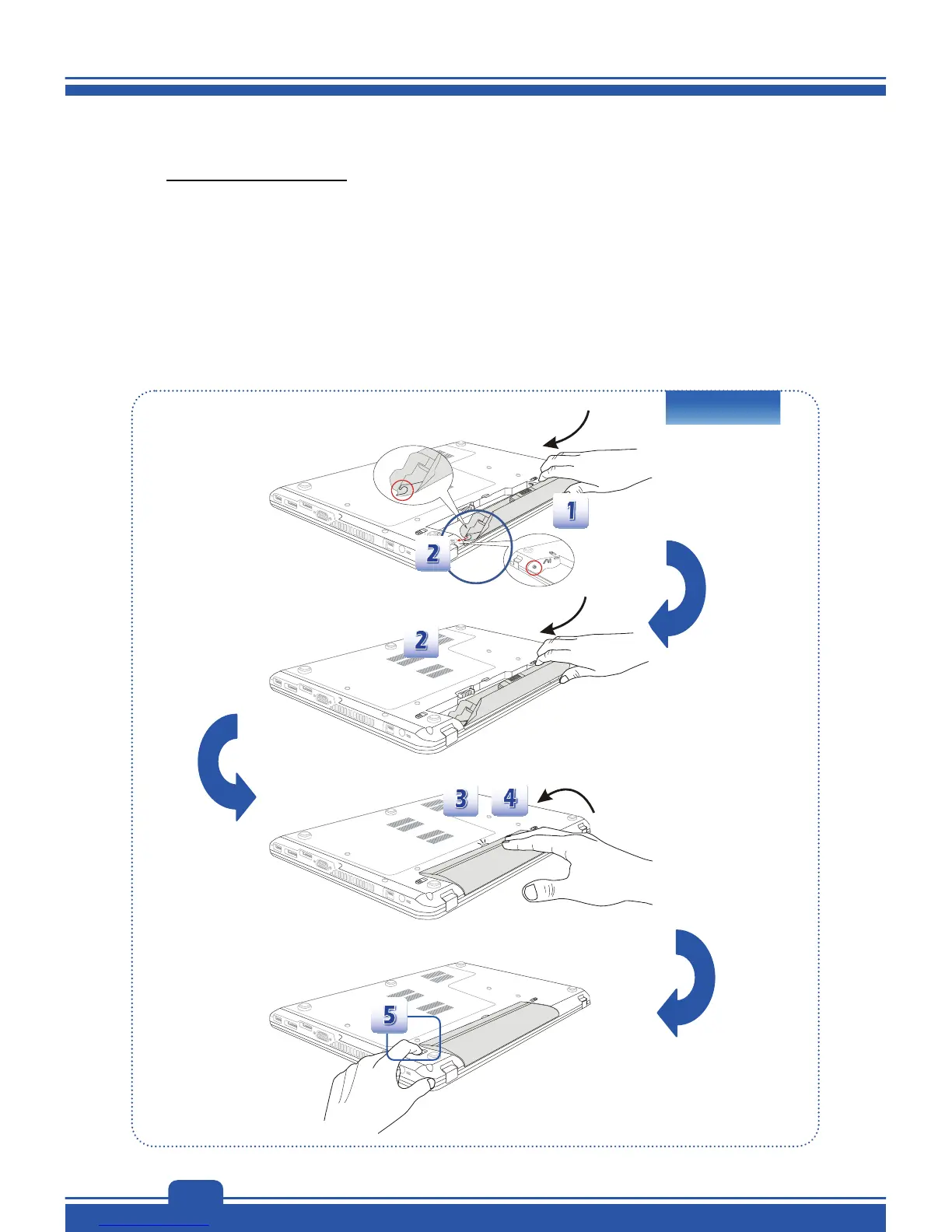 1

2

2

3

4

5