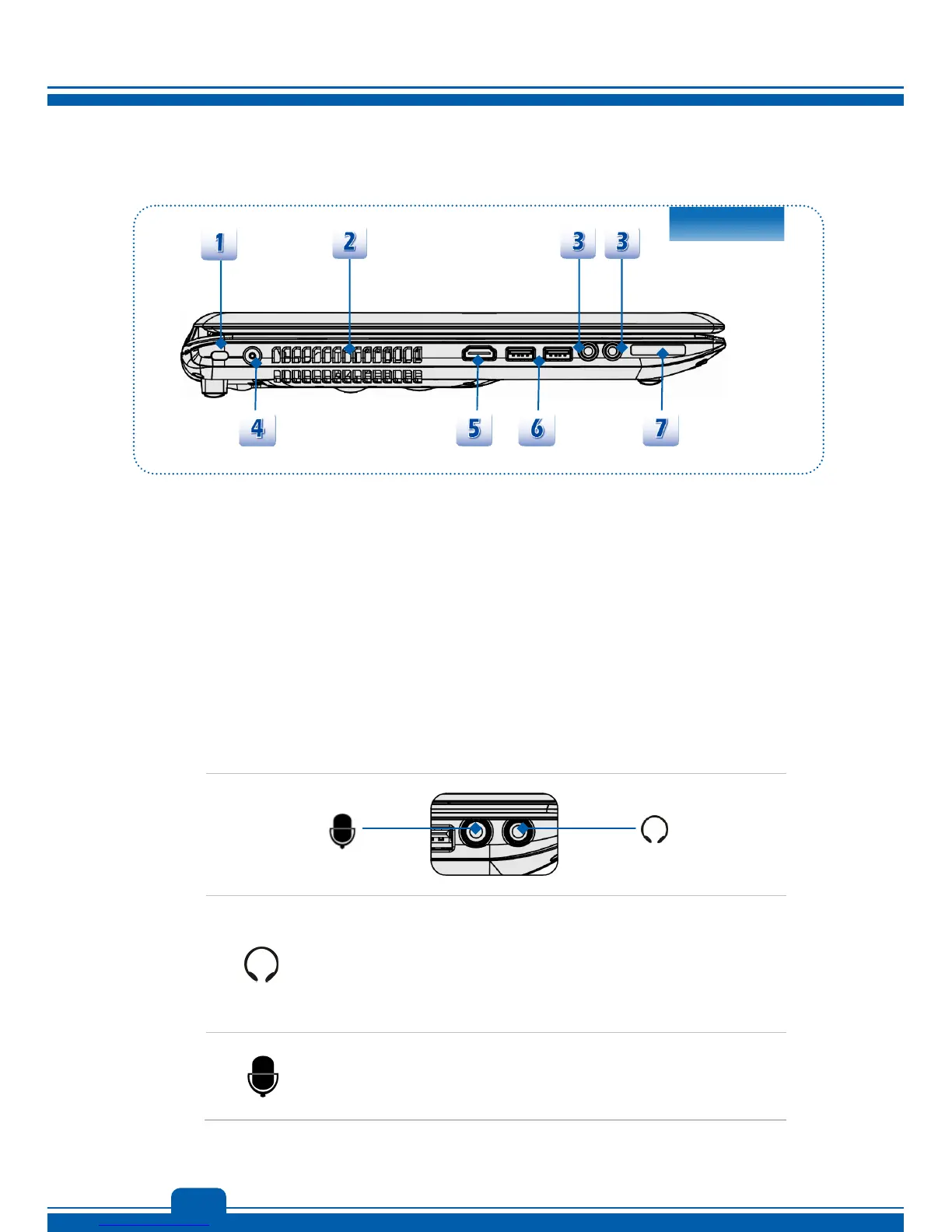 1

2

3

3

4

5

6

7