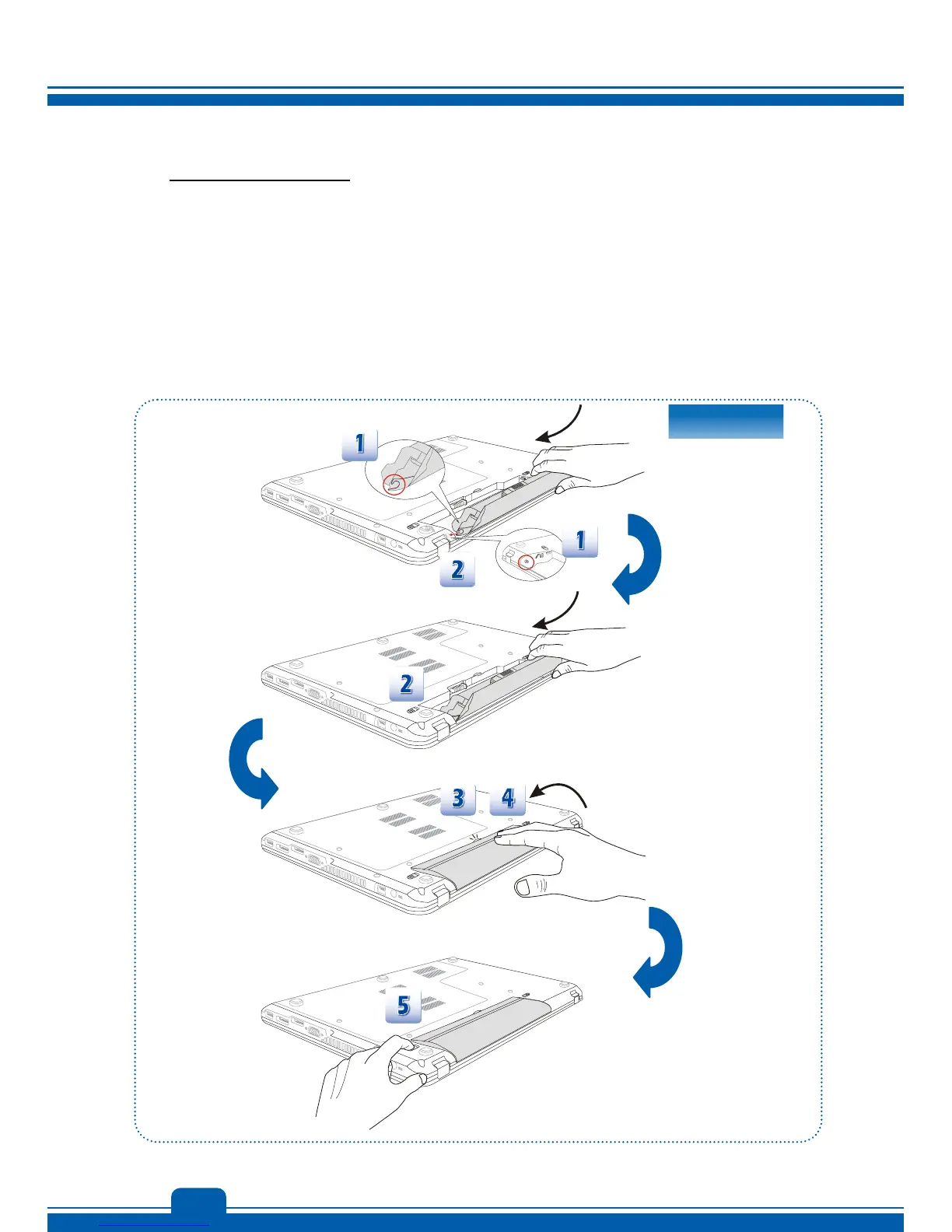 1

1

2

2

3

4

5