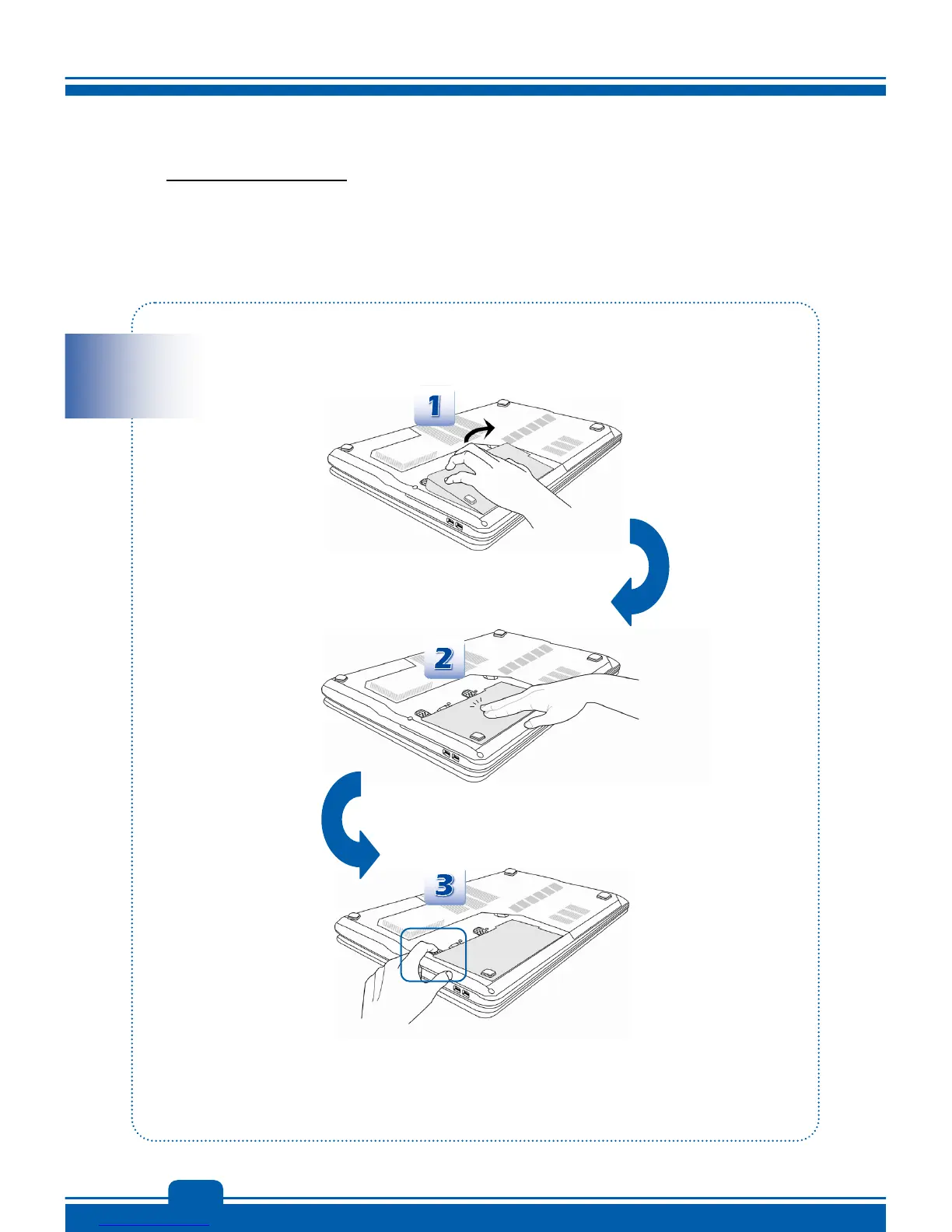 1

2

3