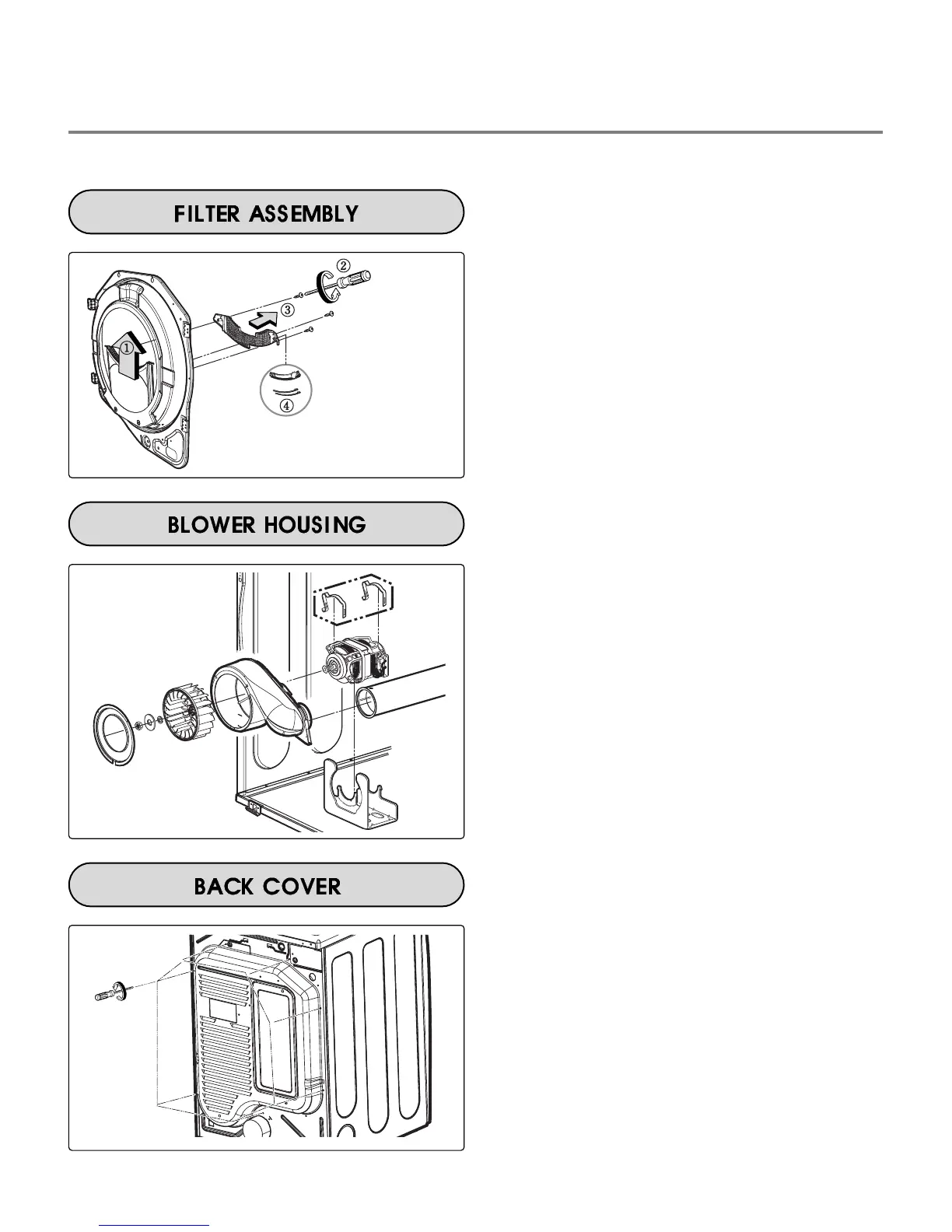 FILTER ASSEMBLY

②
③
①
④

BLOWER HOUSING

BACK COVER