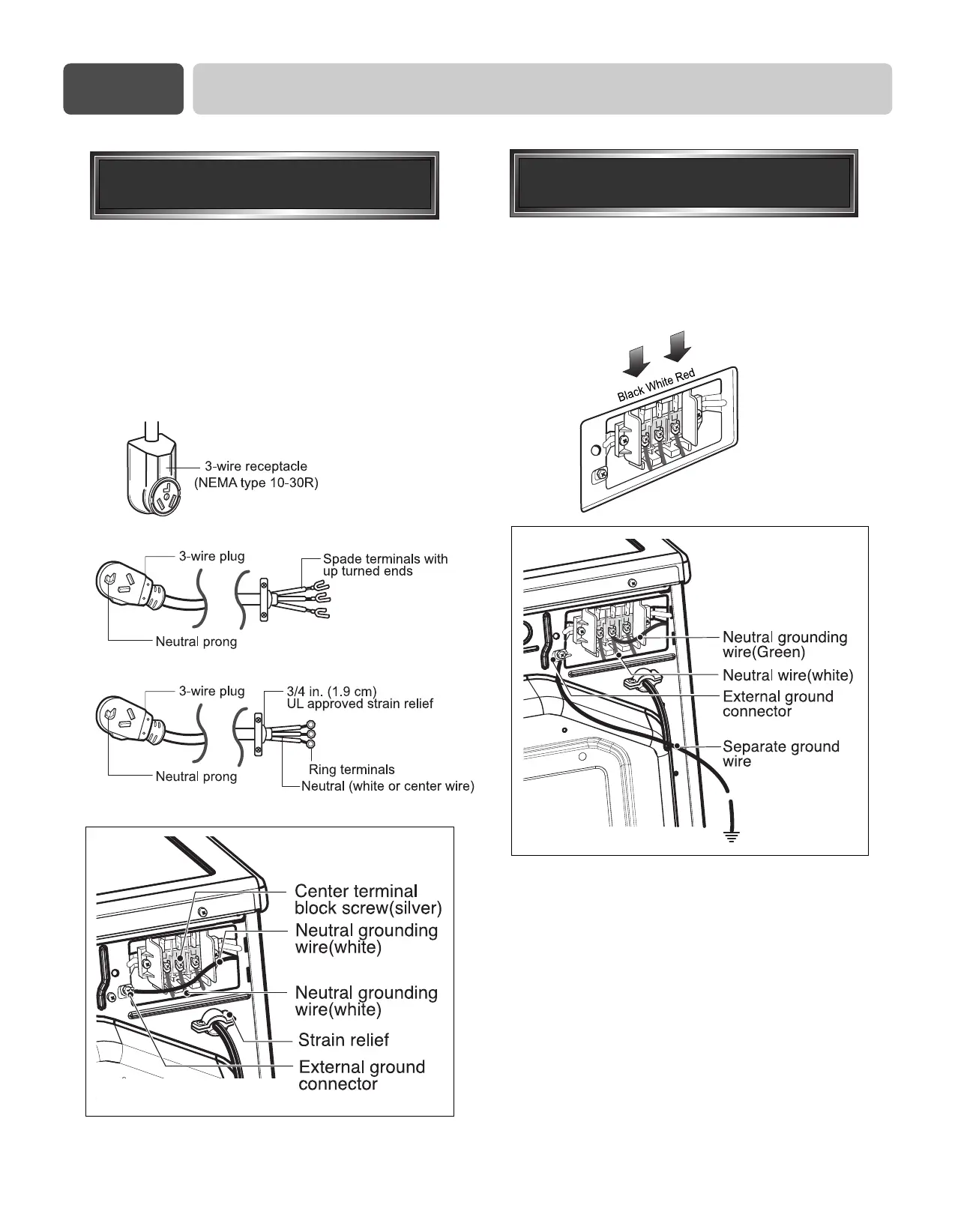 3-wire receptacle (NEMA type 10-30R)

3-wire plug

Spade terminals with up turned ends

Neutral prong

3-wire plug

3/4 in. (1.9 cm) UL approved strain relief

Neutral prong

Ring terminals

Neutral (white or center wire)

Center terminal block screw(silver)

Neutral grounding wire(white)

Neutral grounding wire(white)

Strain relief

External ground connector

Black White Red

Neutral grounding wire(Green)

Neutral wire(white)

External ground connector

Separate ground wire