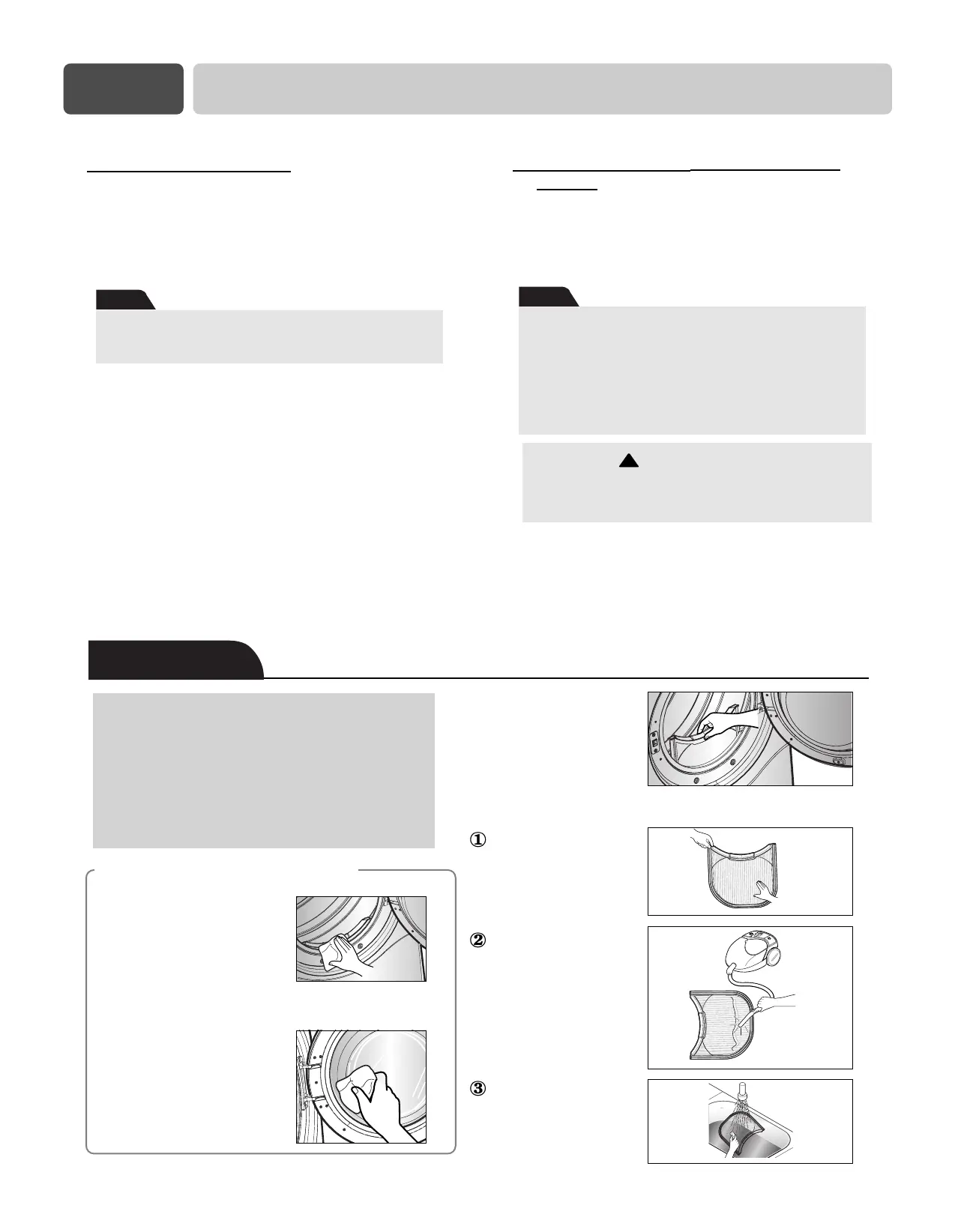 ①

②

③