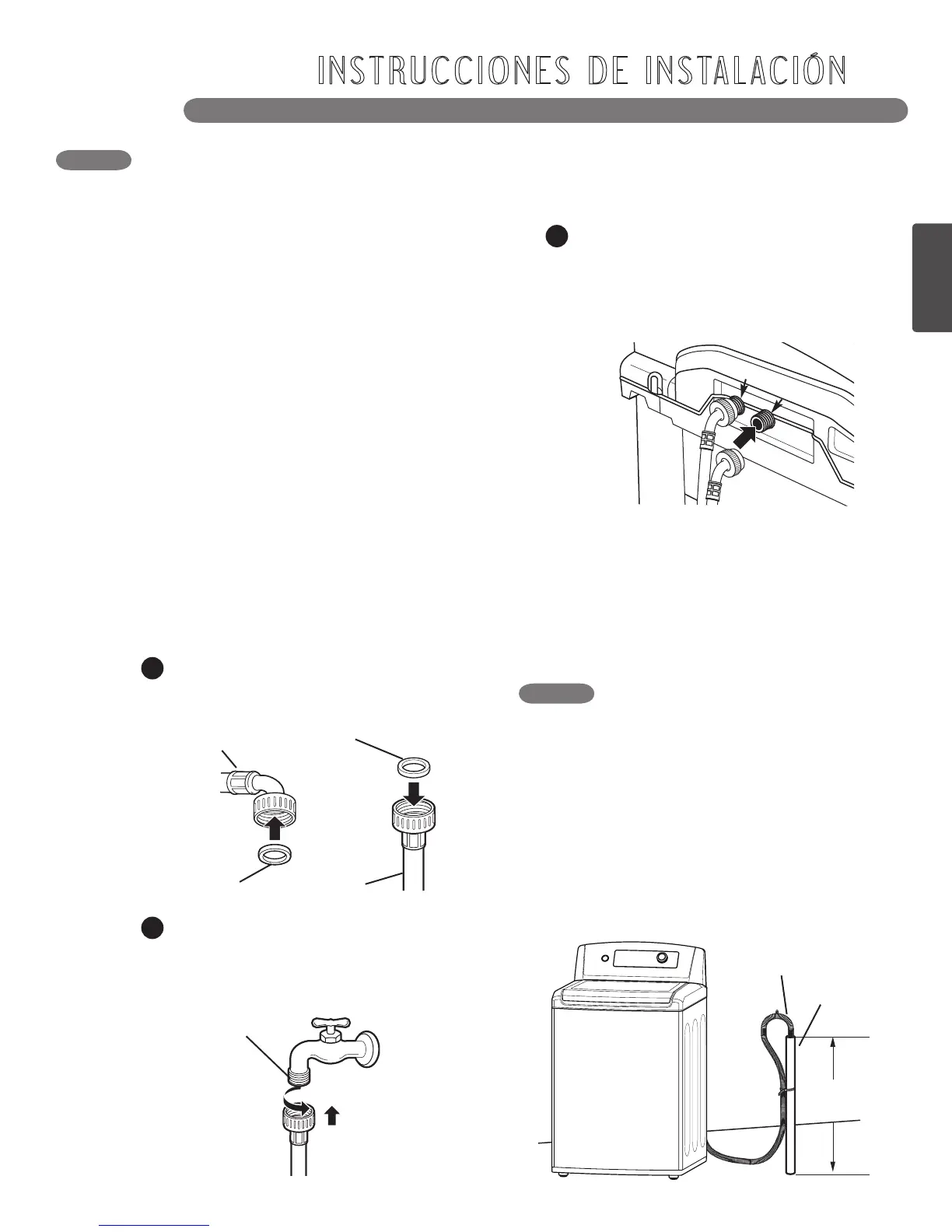 INSTRUCCIONES DE INSTALACIÓN