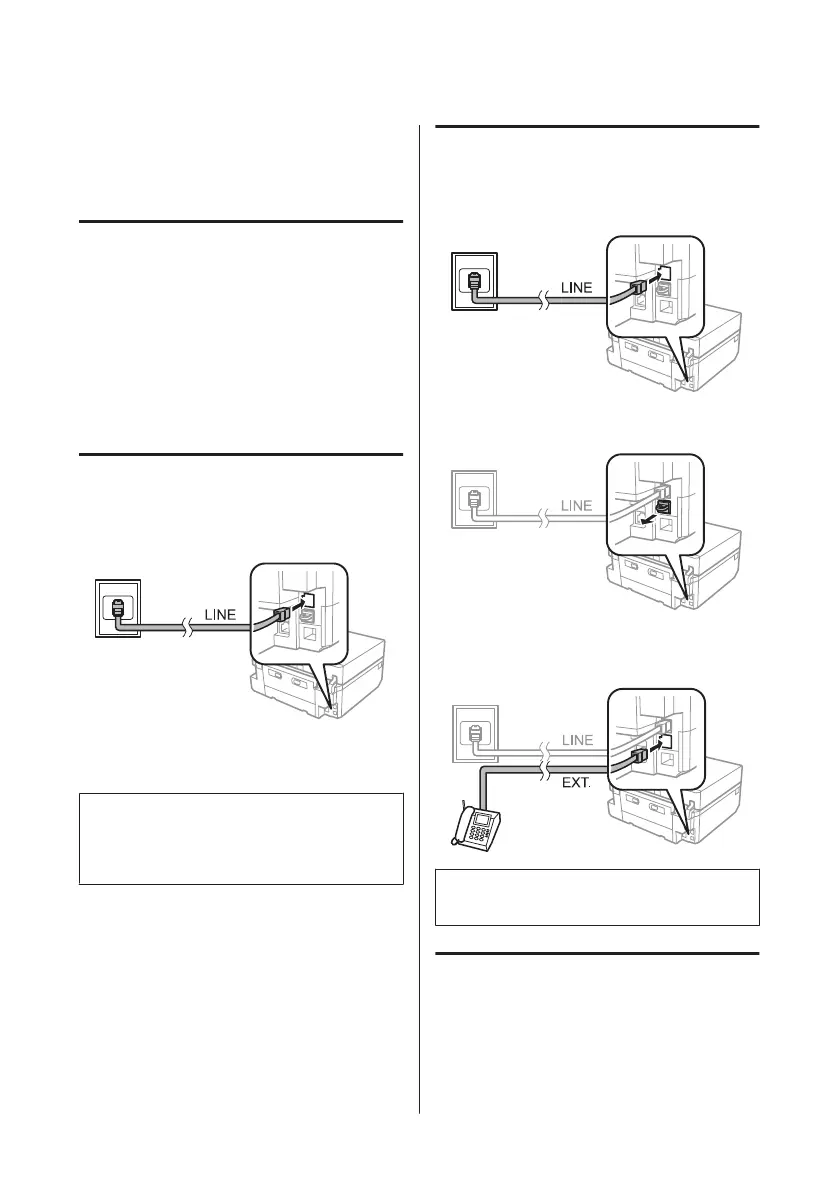 LINE

LINE

LINE

LINE

EXT.