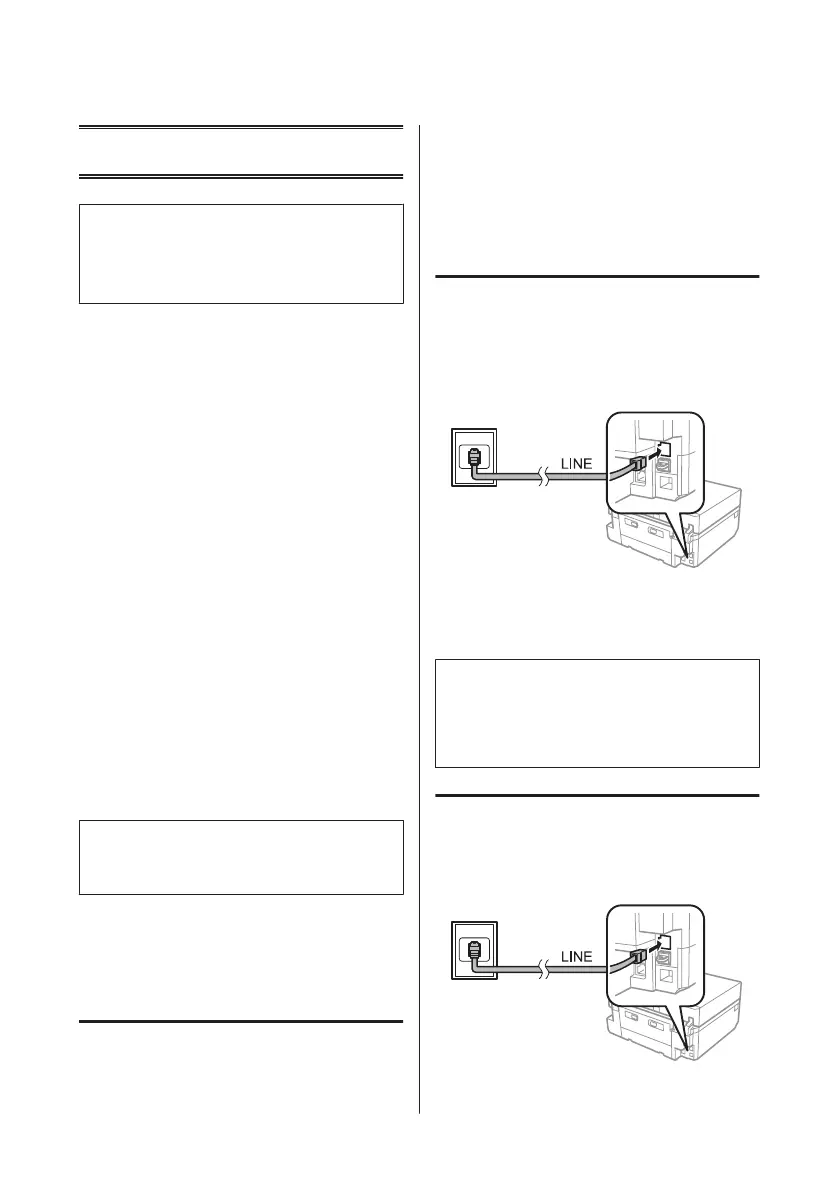 LINE

LINE