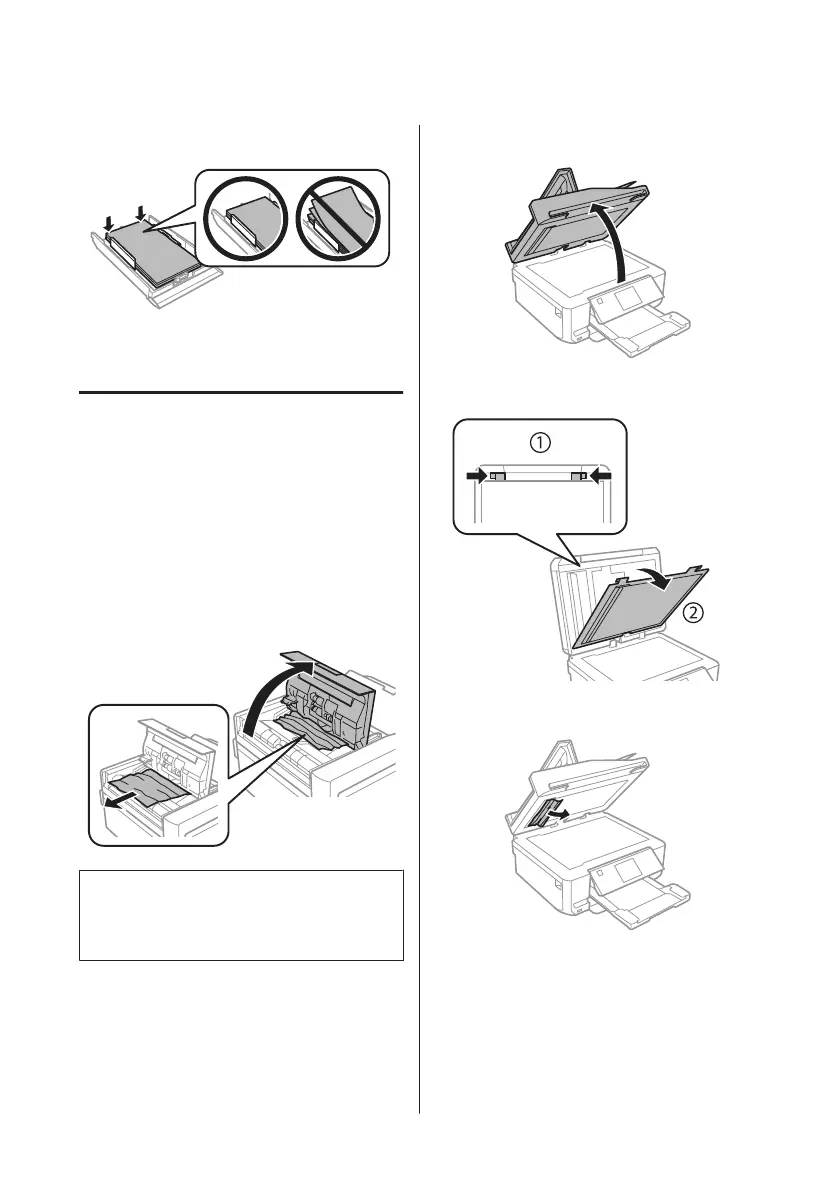 ①

②