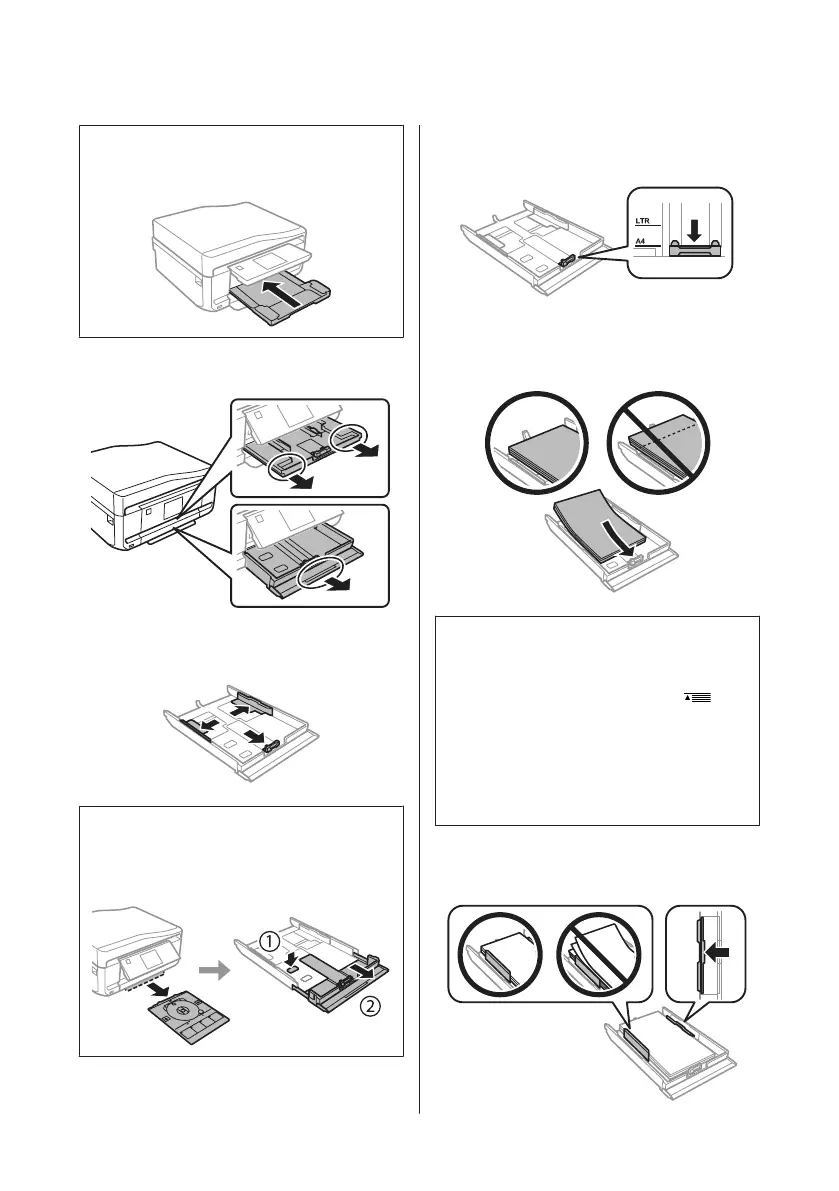 LTR

A4

①

②