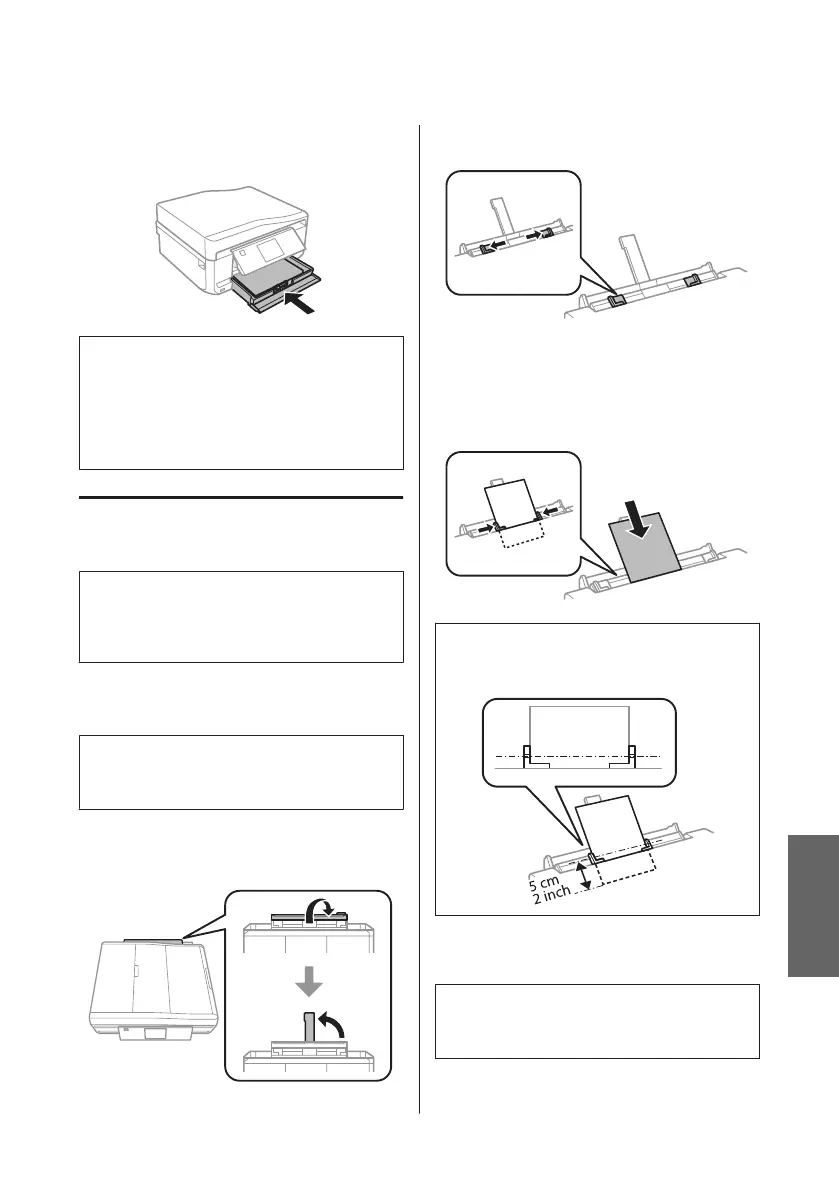 5 cm
2 inch