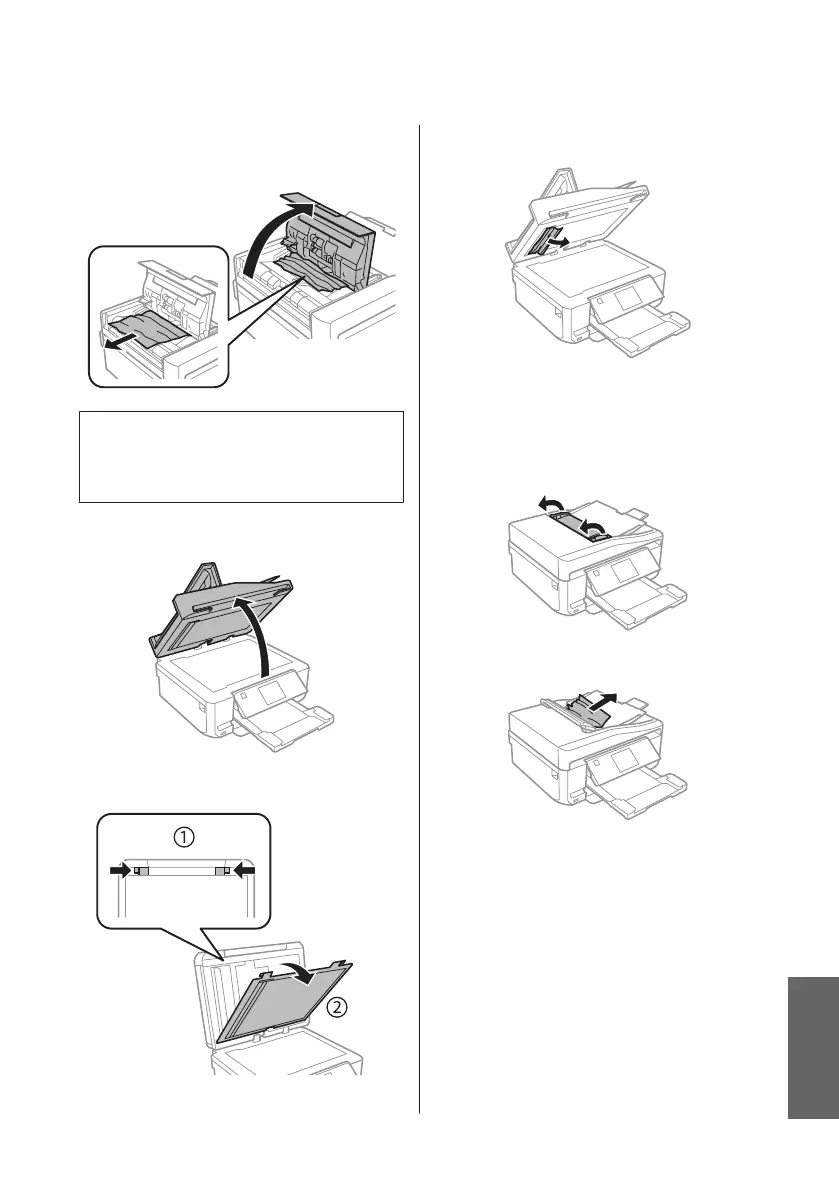 ①

②