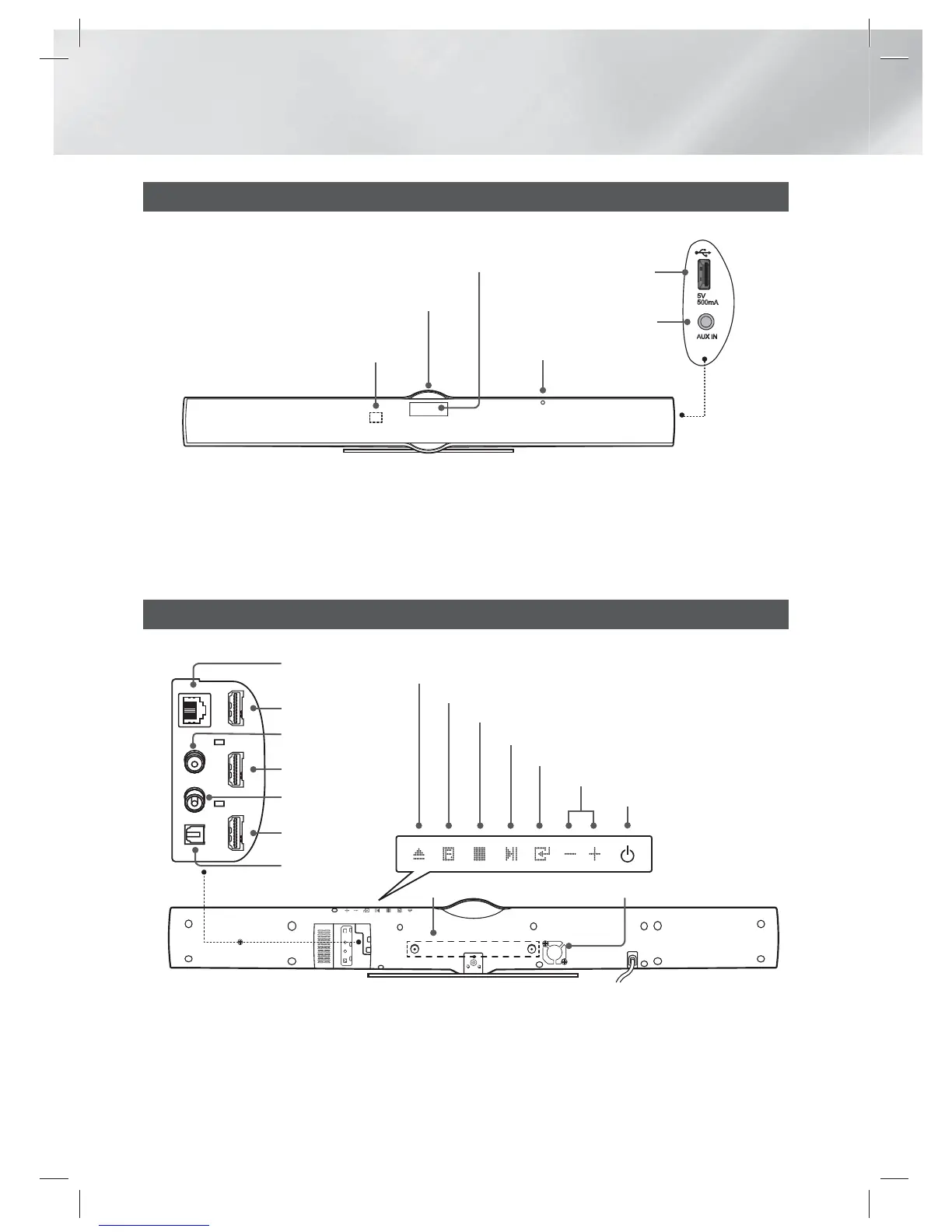 5V
500mA

AUX IN