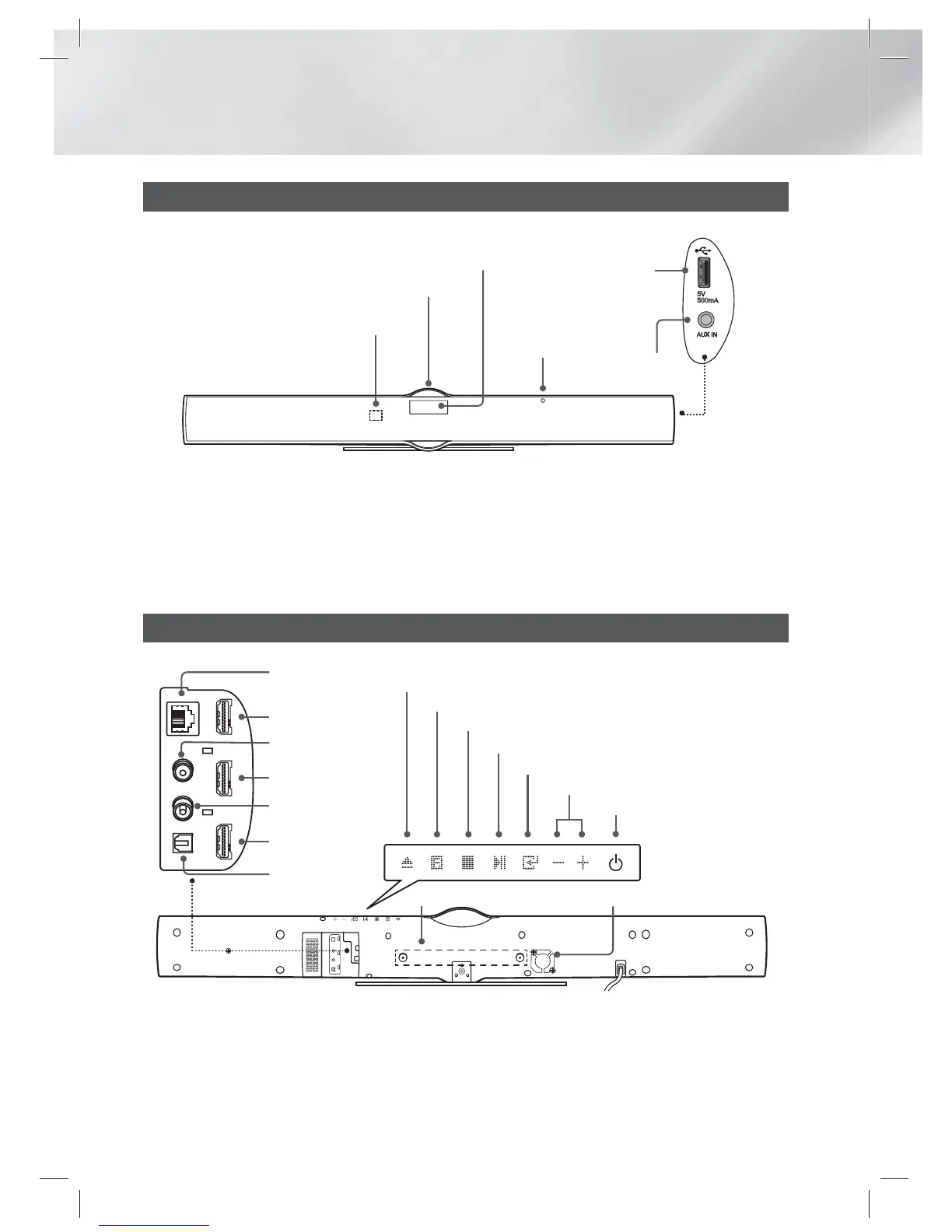 5V
500mA

AUX IN