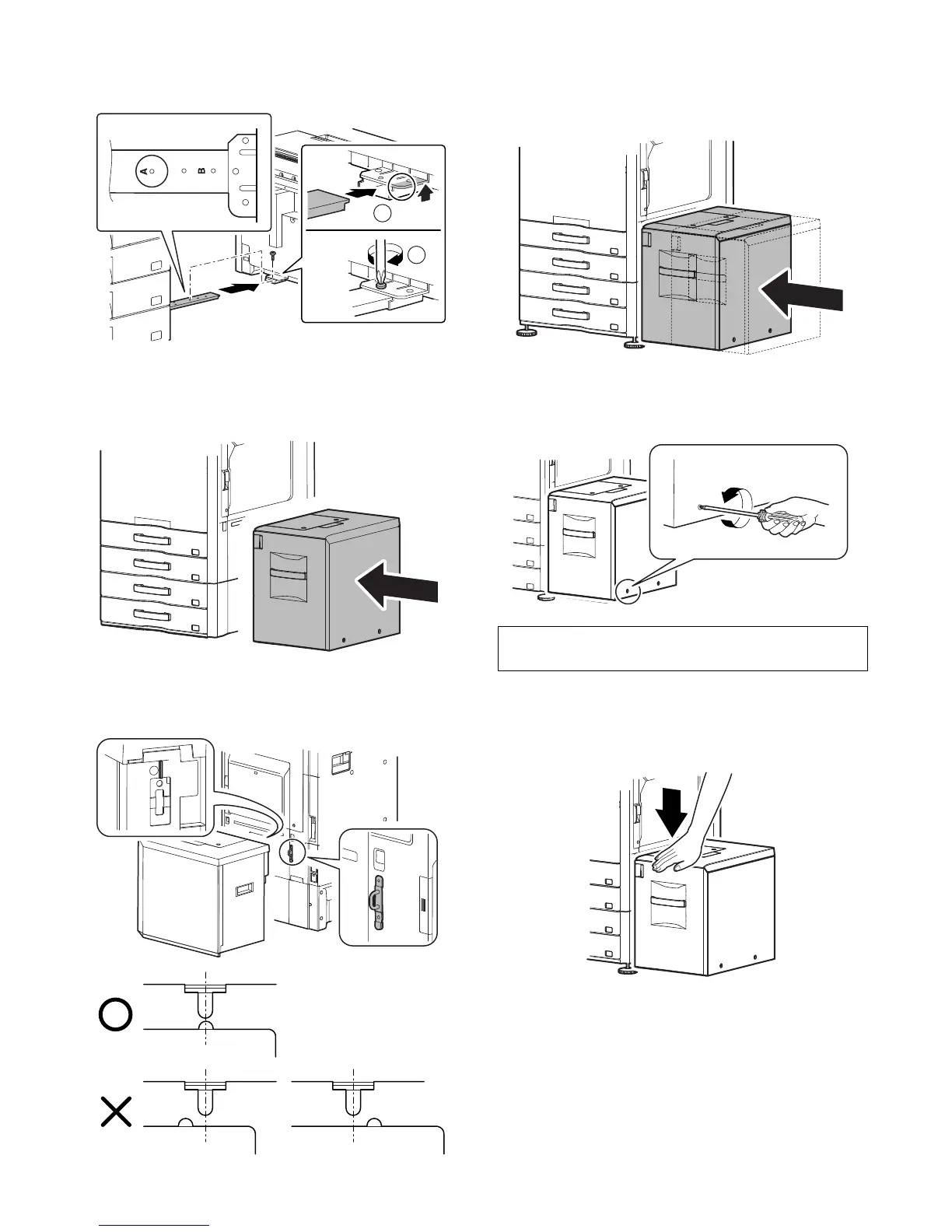 A B