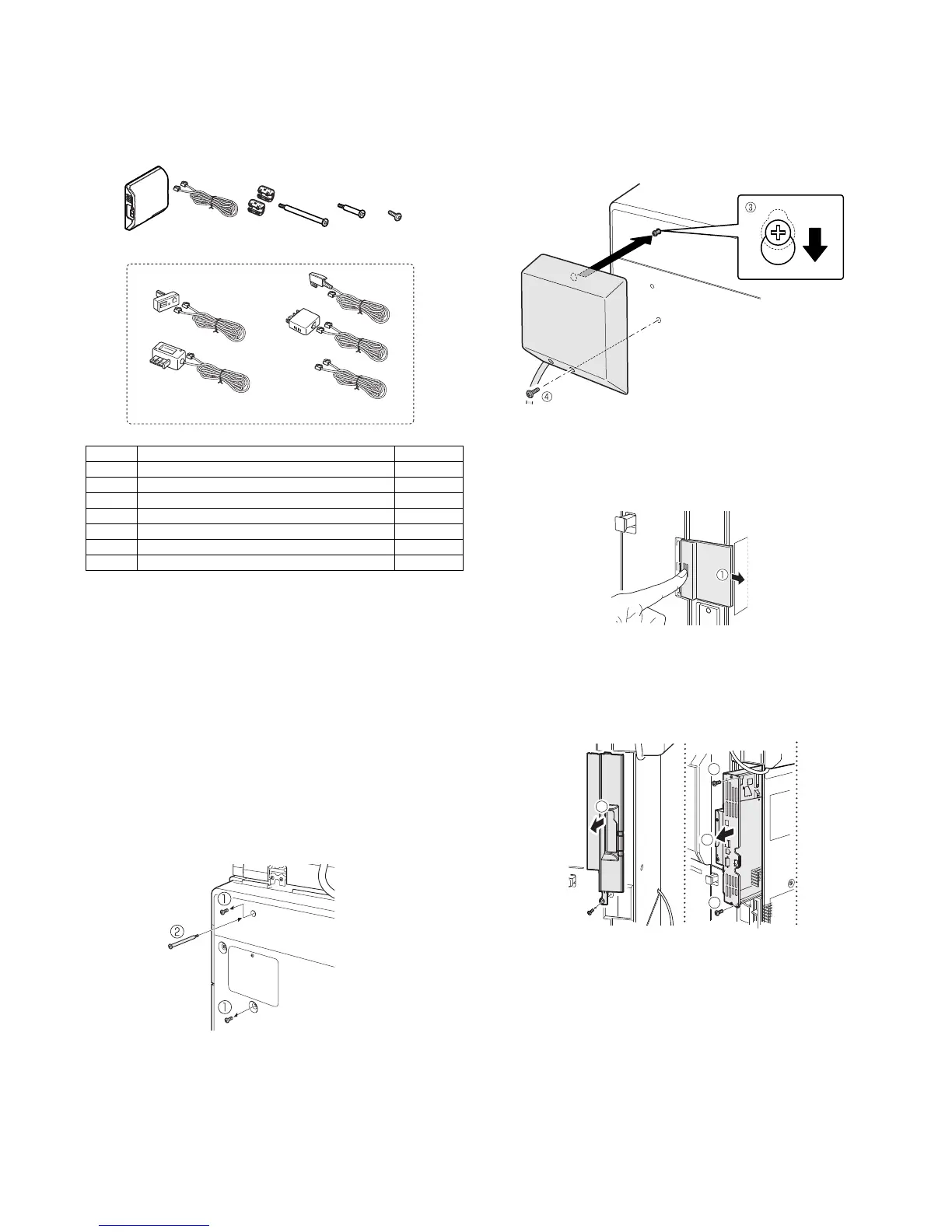 ③

④

①

②

①

②

①