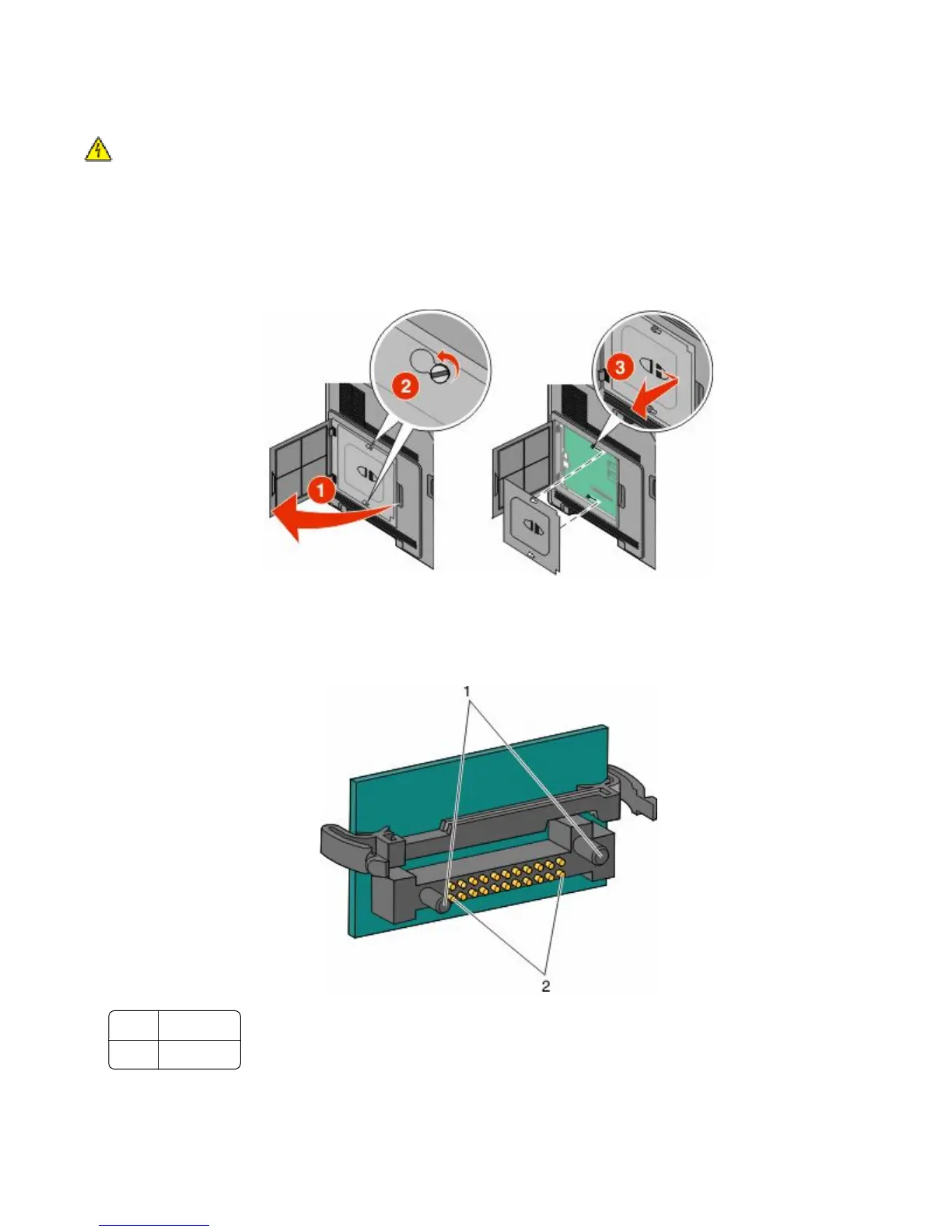 2

1

3

1

2