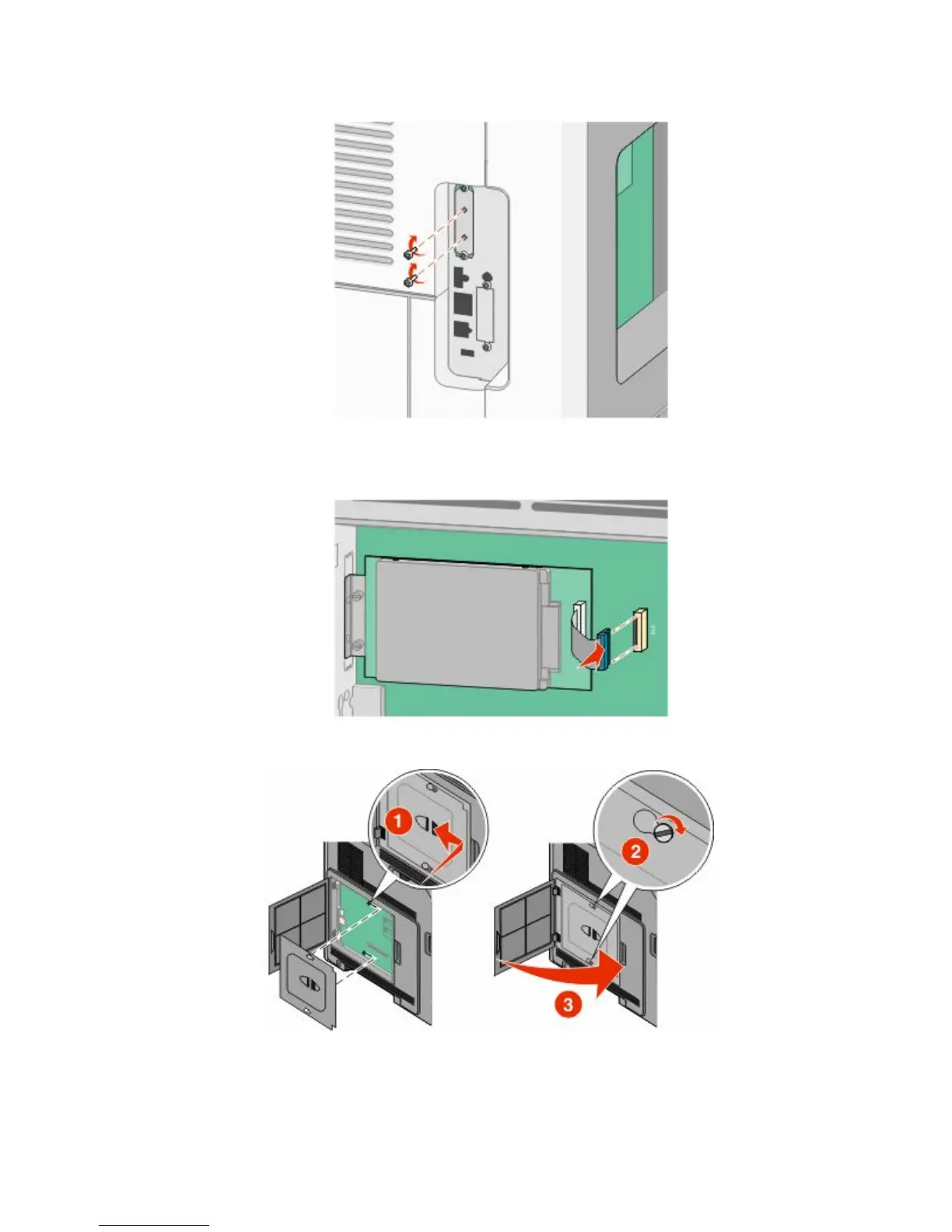 1

2

3