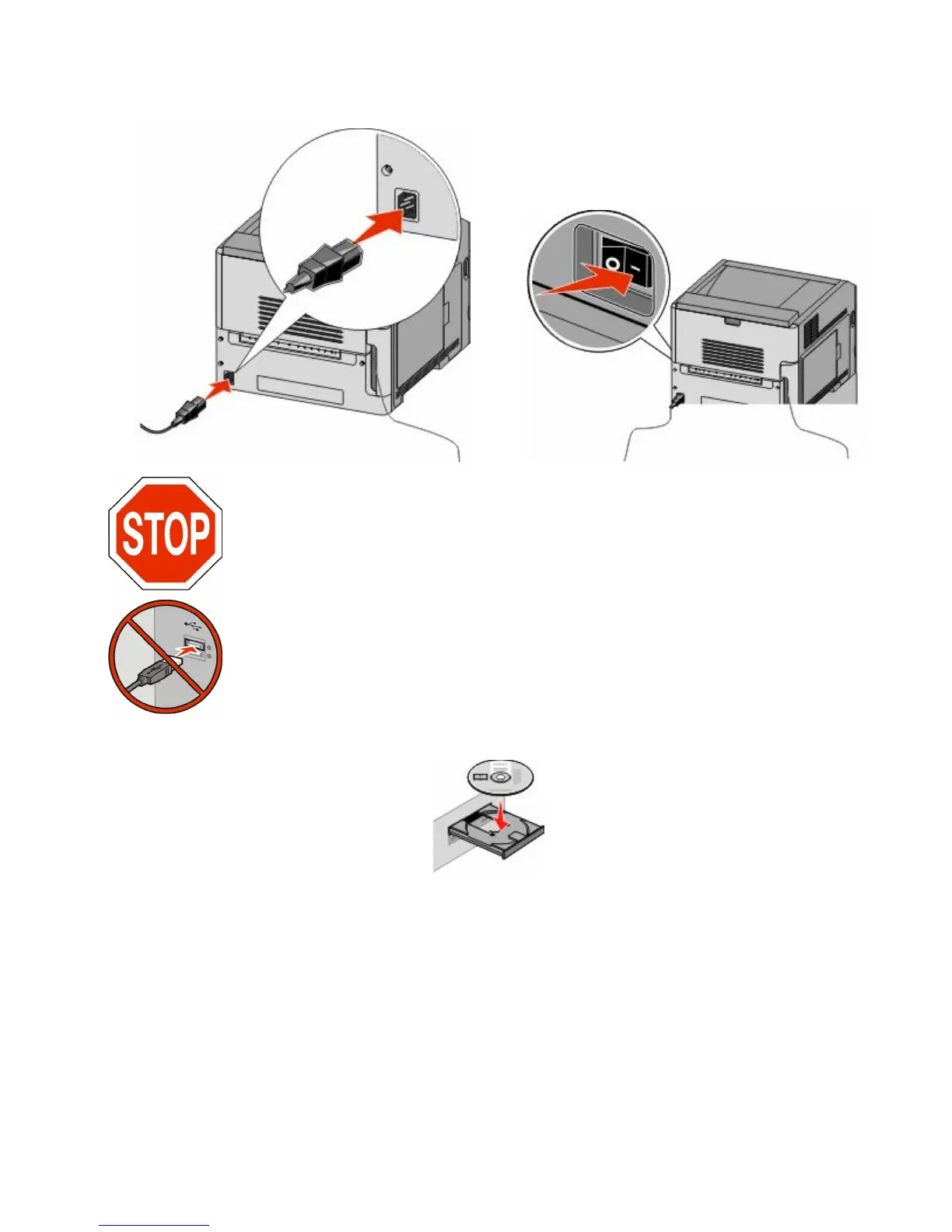 STOP