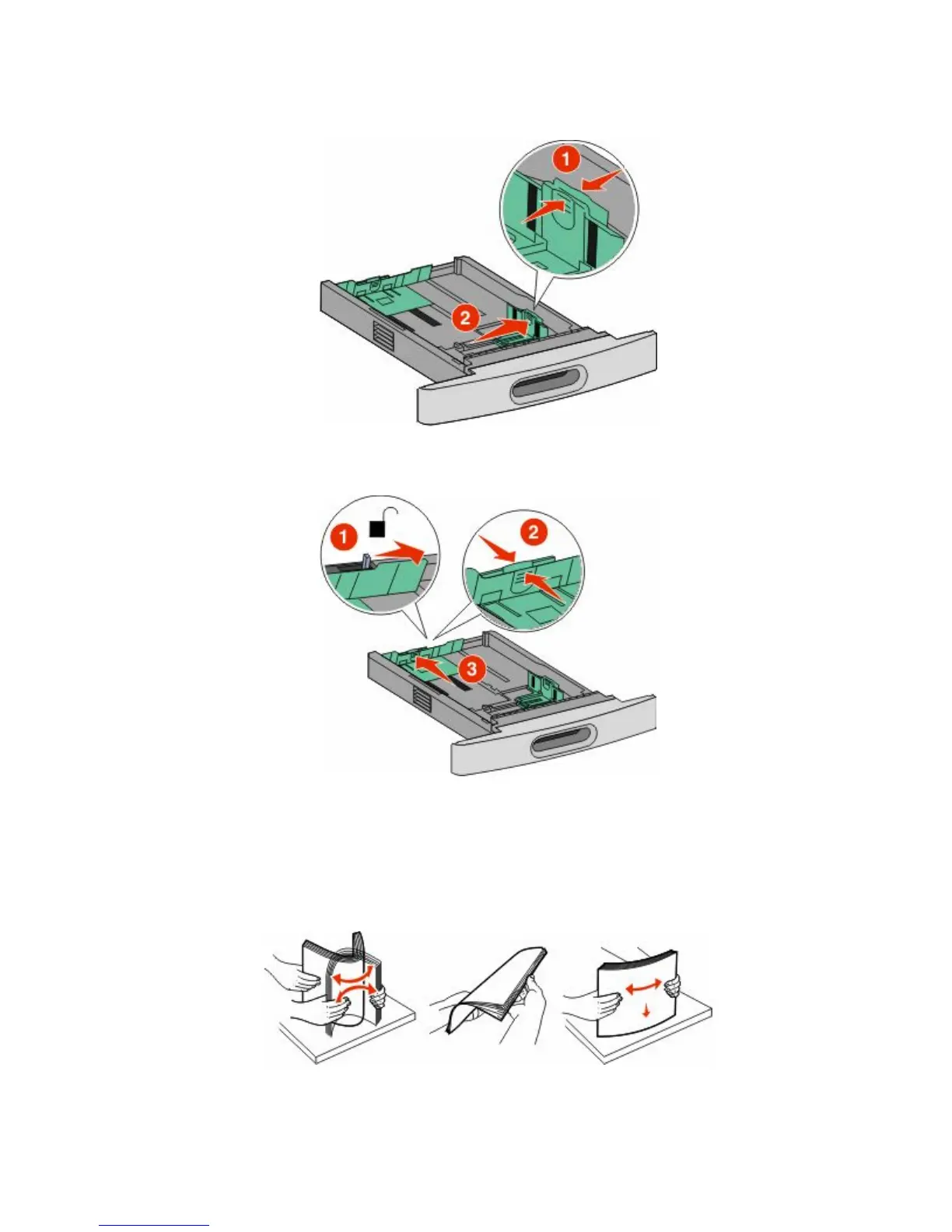 1

2

1

2

3