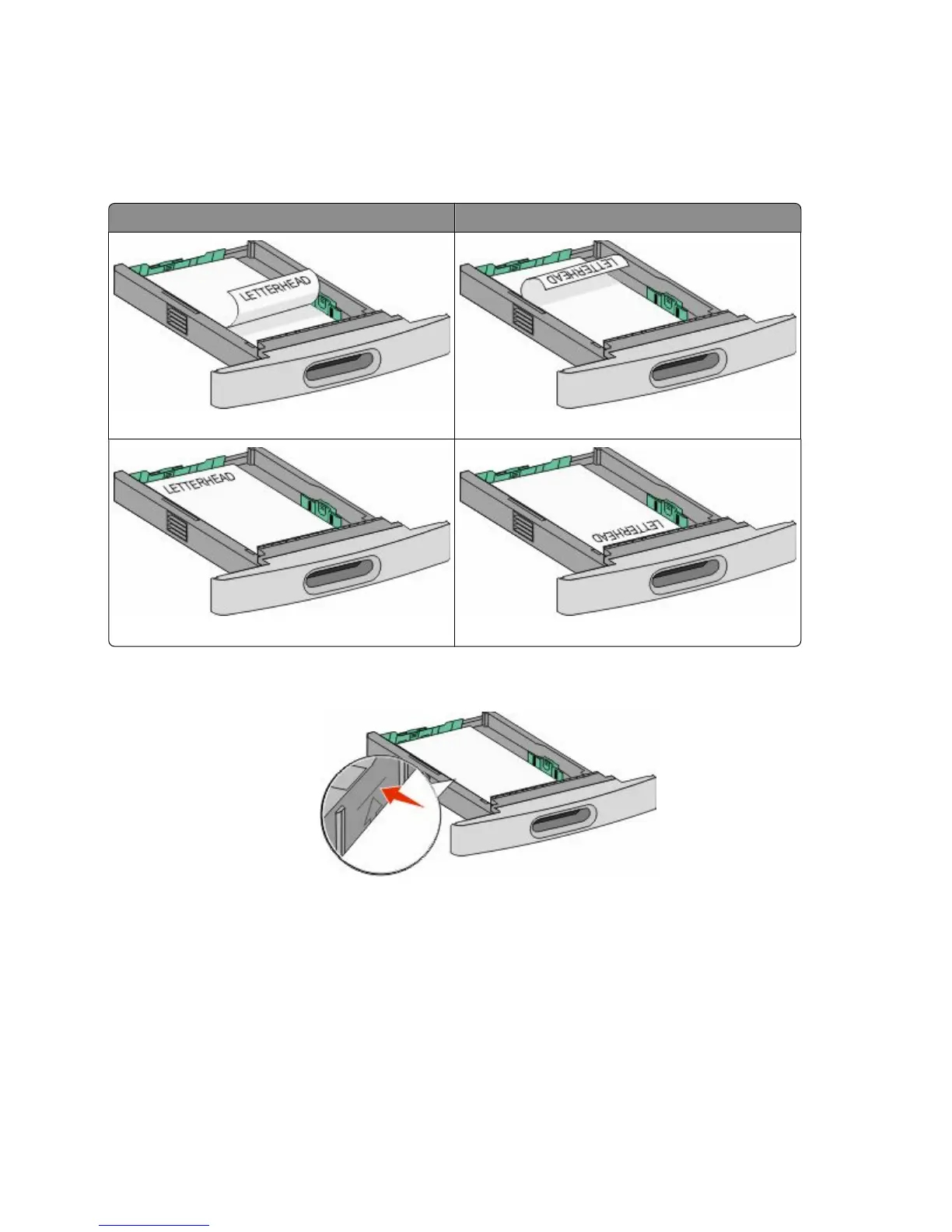 LETTERHEAD

LETTERHEAD

LETTERHEAD

LETTERHEAD