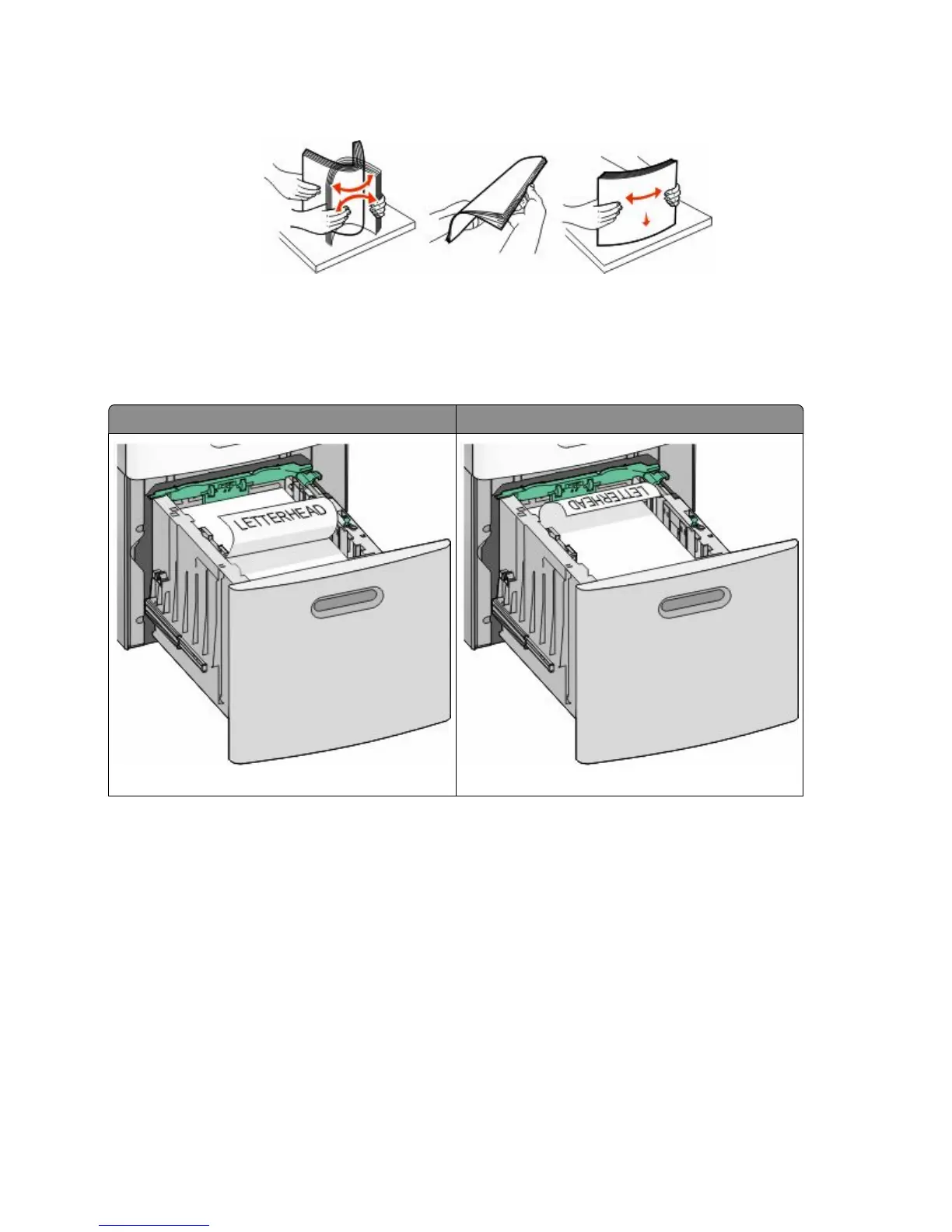 LETTERHEAD

LETTERHEAD