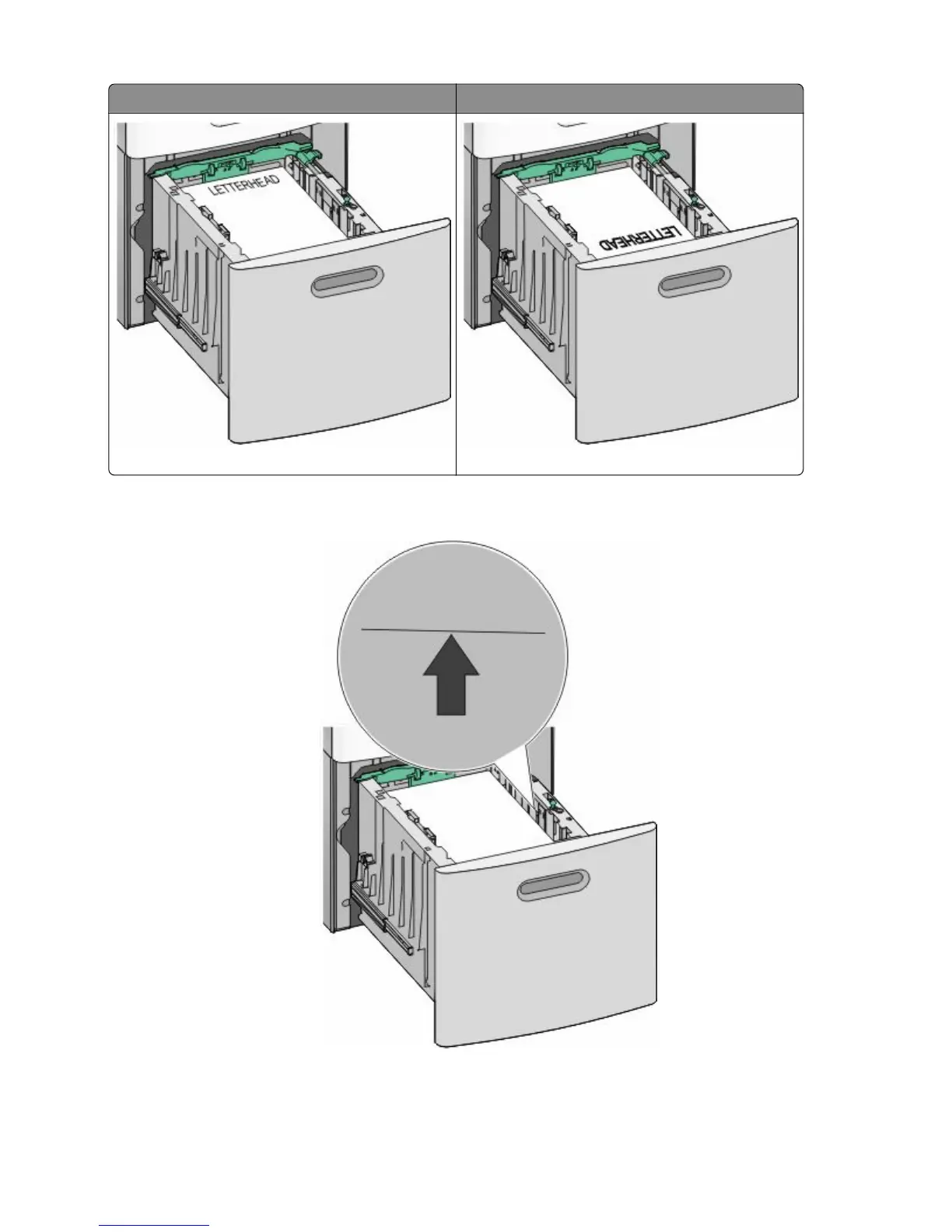 LETTERHEAD

LETTERHEAD