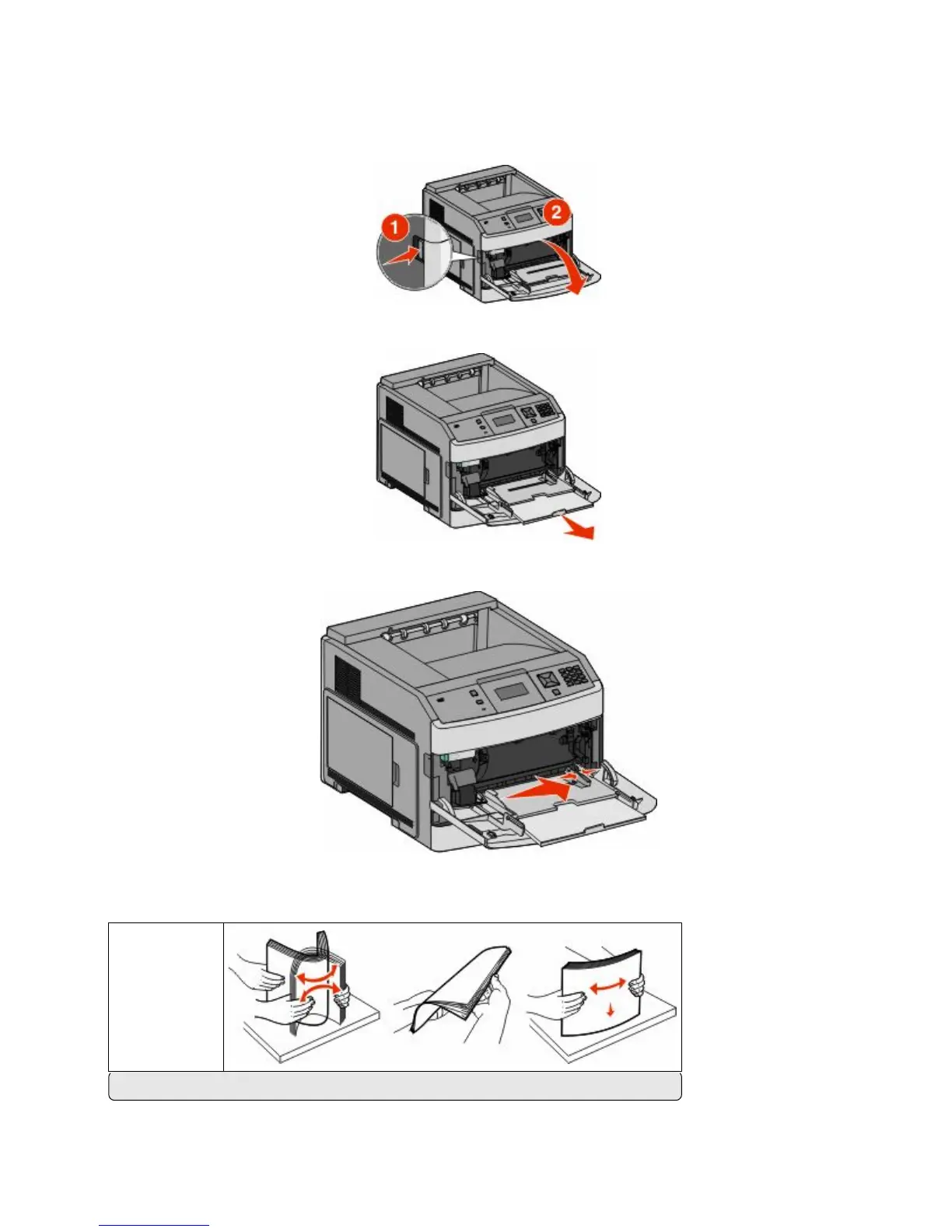 1

2