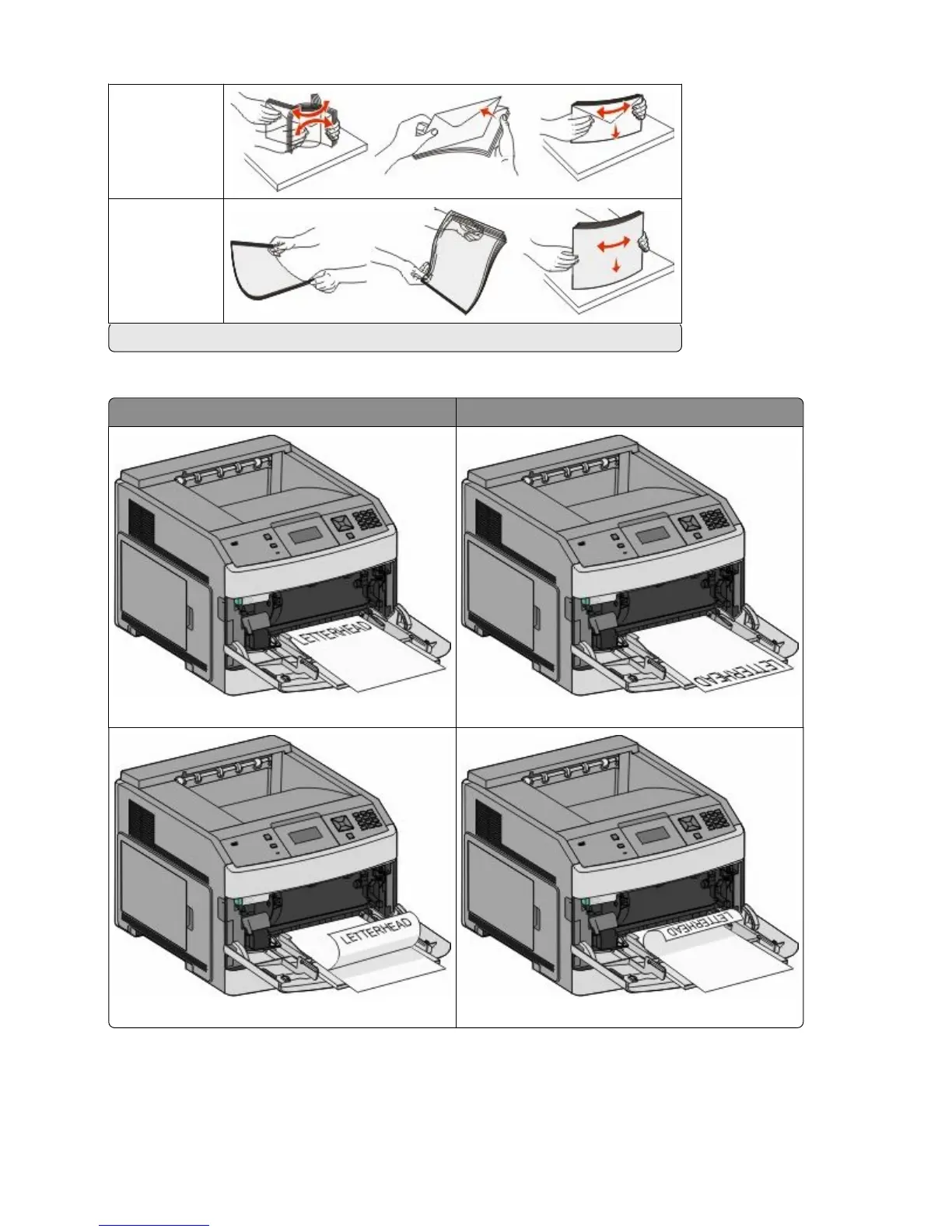 LETTERHEAD

LETTERHEAD

LETTERHEAD

LETTERHEAD