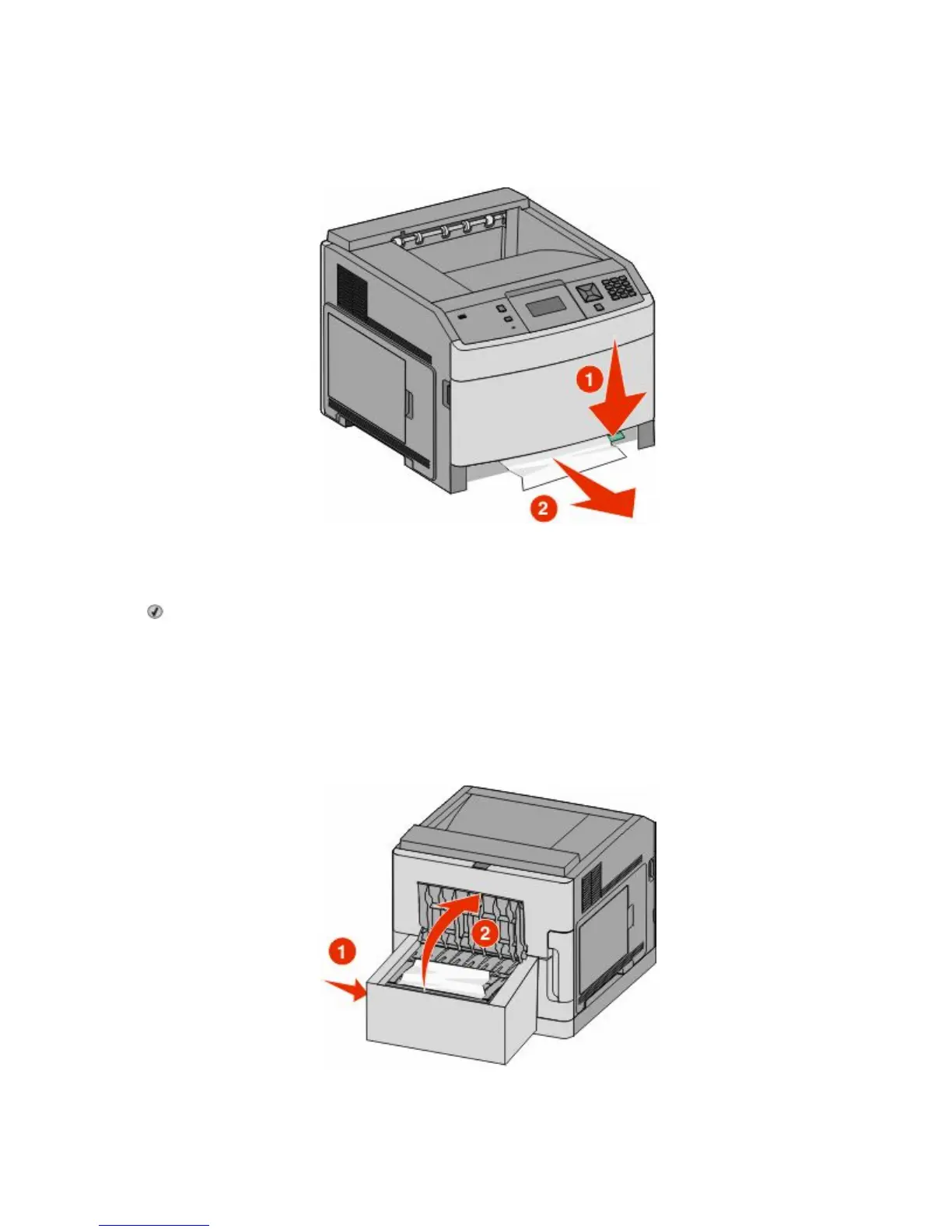 1

2

1

2