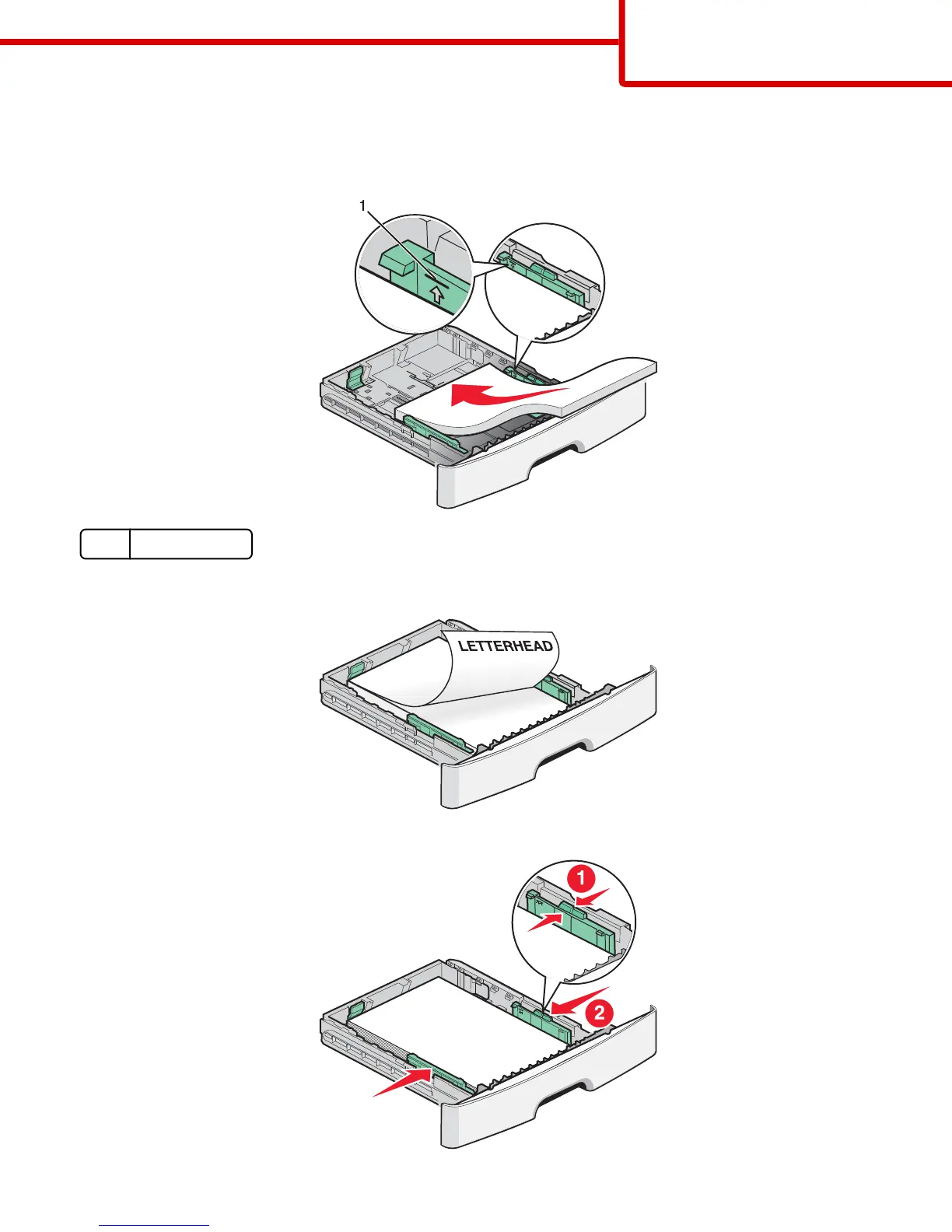 1

LETTERHEAD

1

2