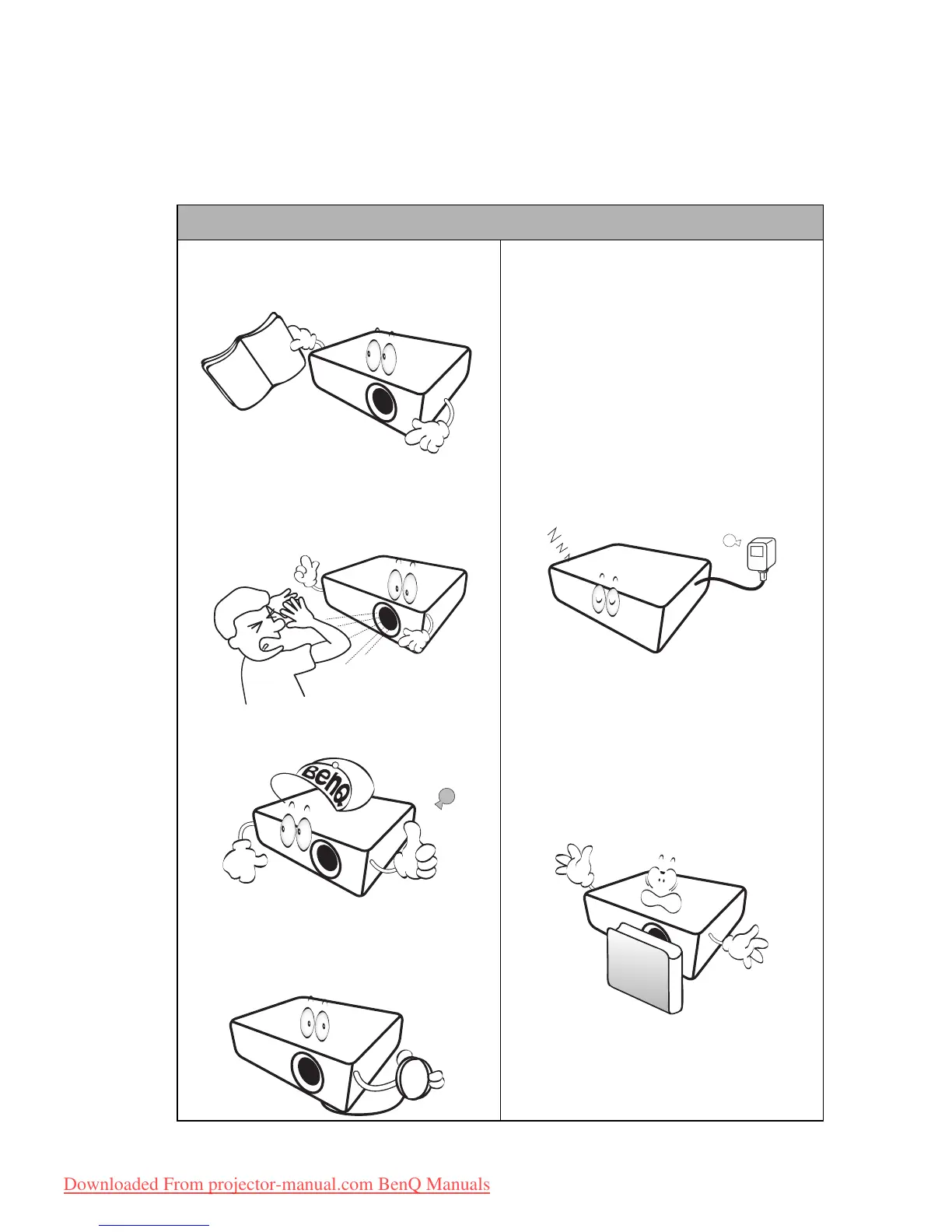 BenQ

Downloaded From projector-manual.com BenQ Manuals