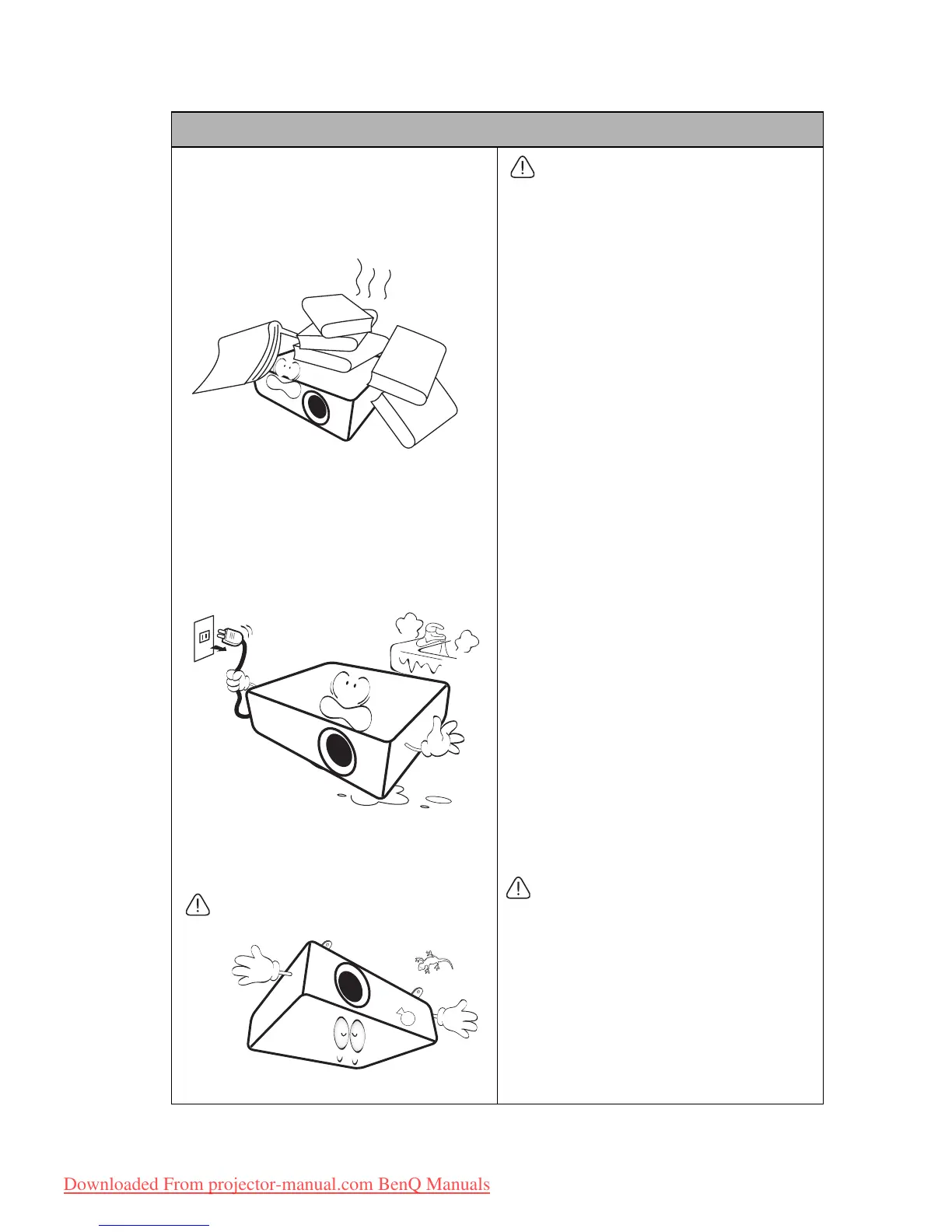 Downloaded From projector-manual.com BenQ Manuals