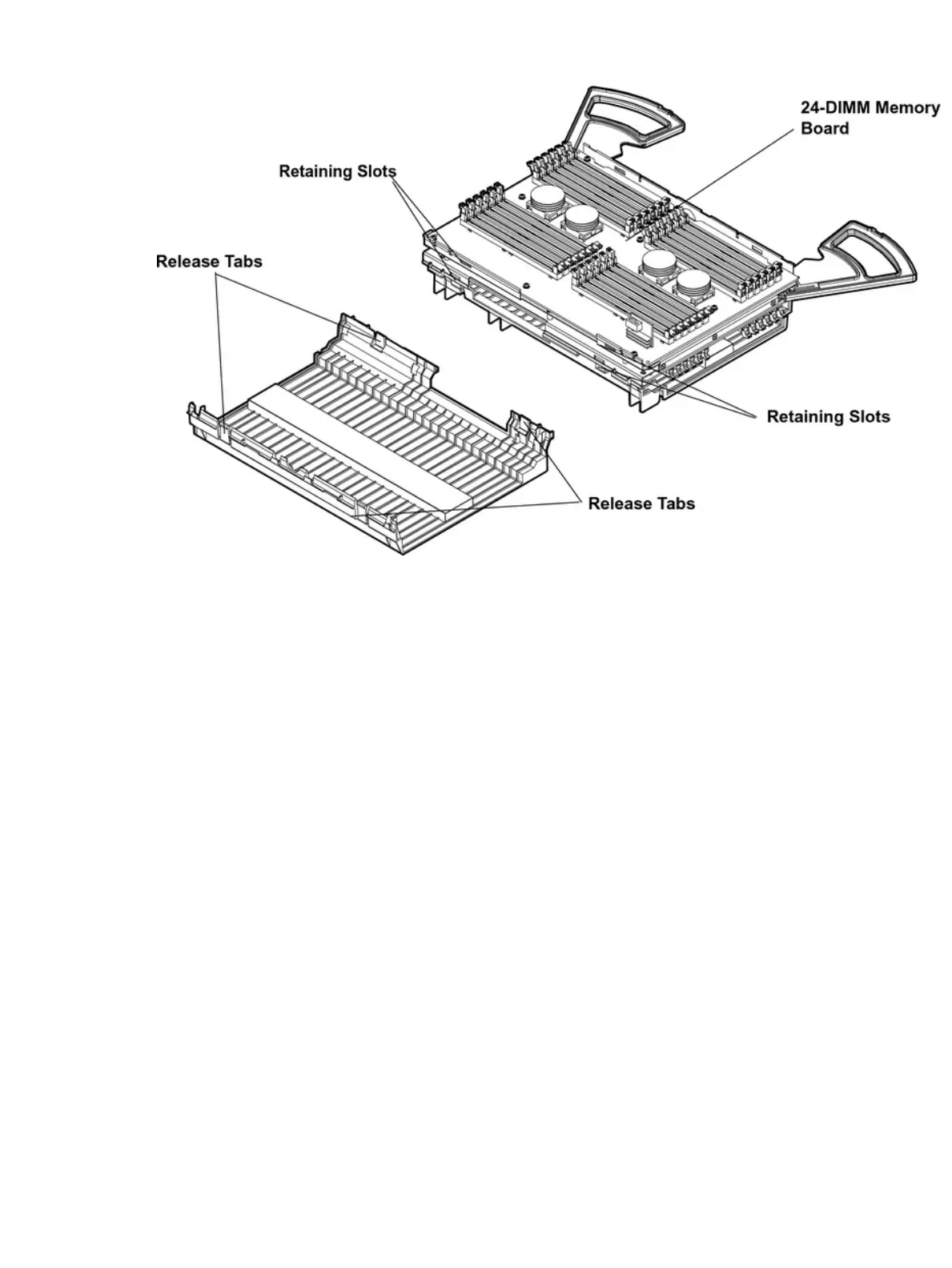 24-DIMM Memory Board

Retaining Slots

Release Tabs

Retaining Slots

Release Tabs